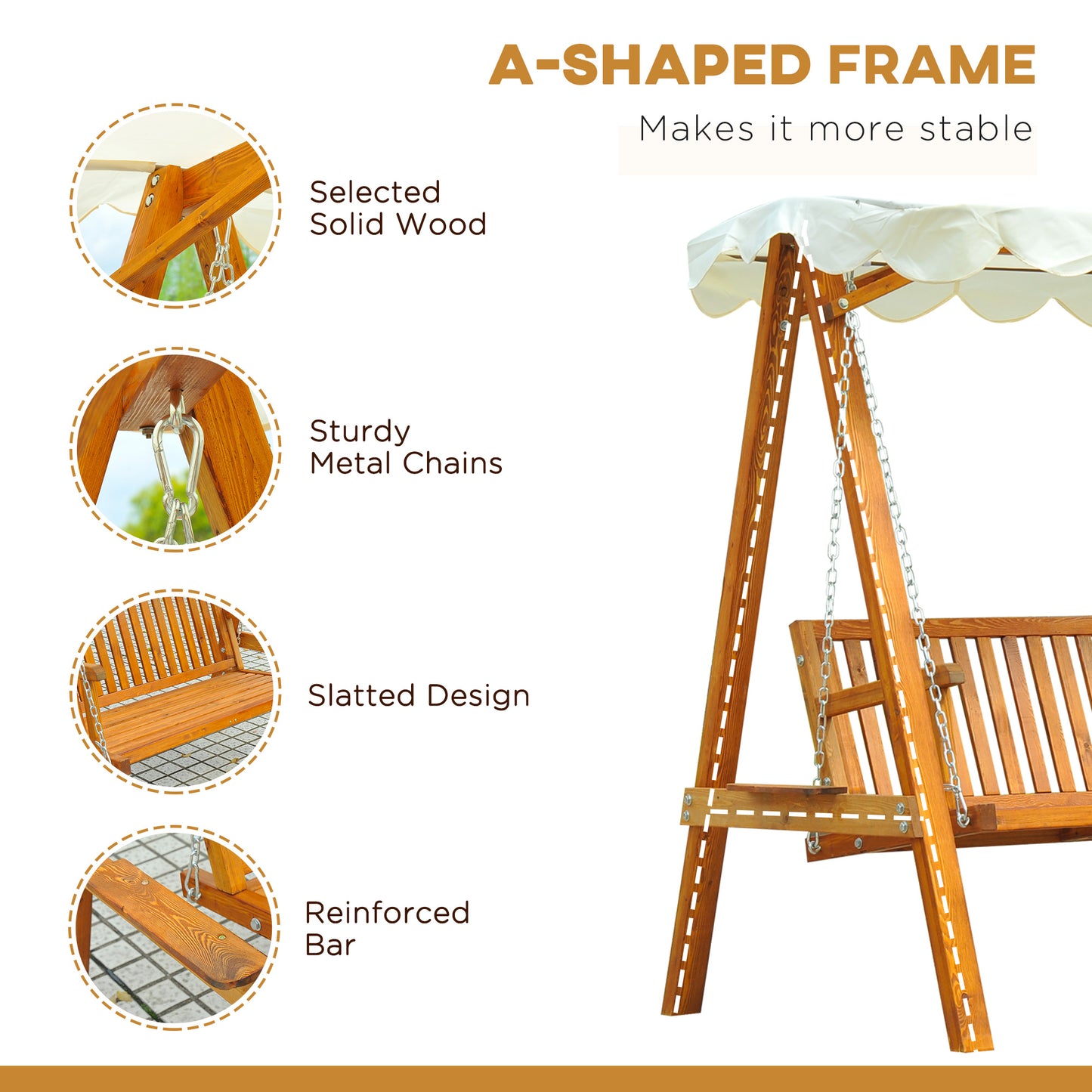 A-SHAPED FRAME

Makes it more stable

Selected Solid Wood

Sturdy Metal Chains

Slatted Design

Reinforced Bar