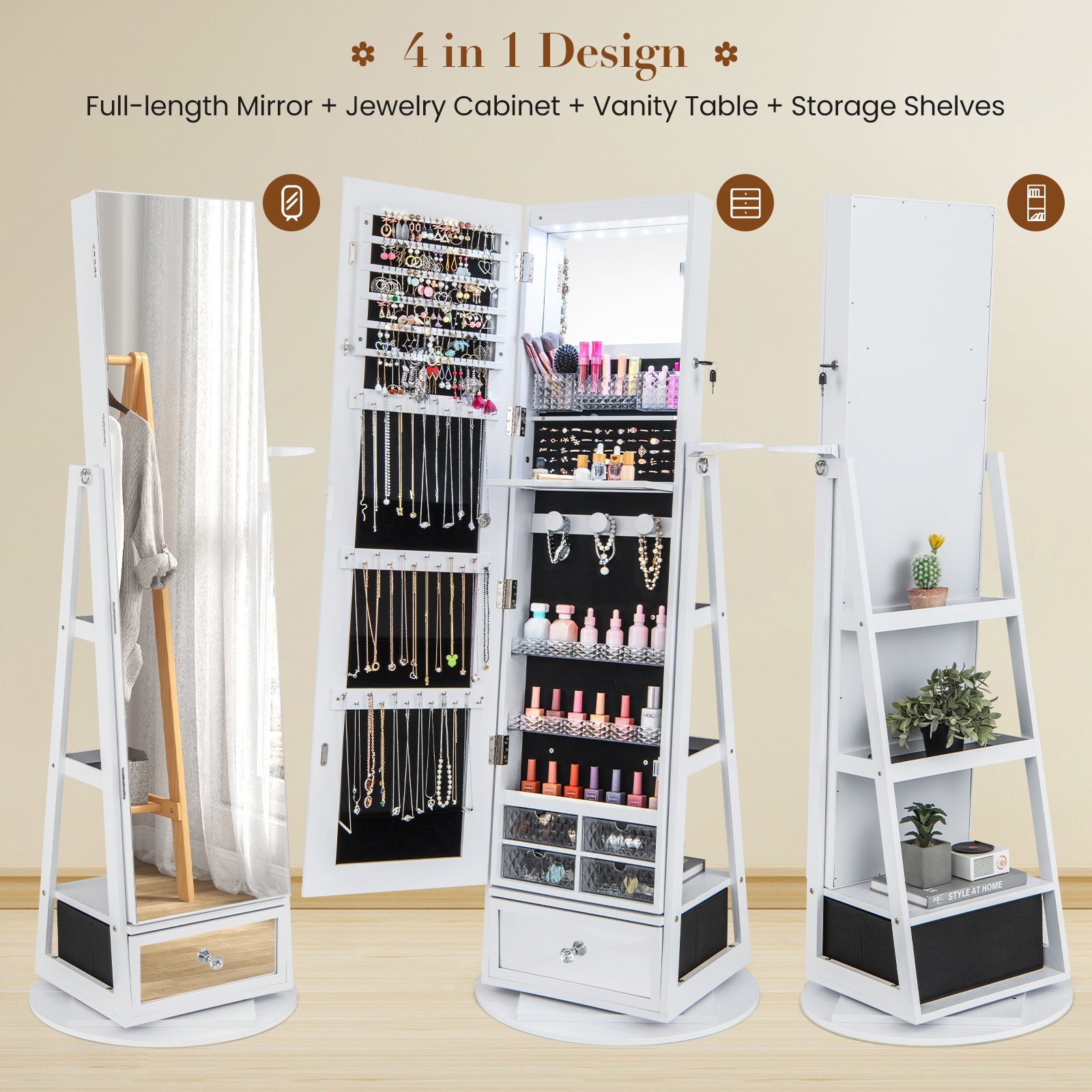 4 in 1 Design

Full-length Mirror + Jewelry Cabinet + Vanity Table + Storage Shelves

STYLE AT HOME