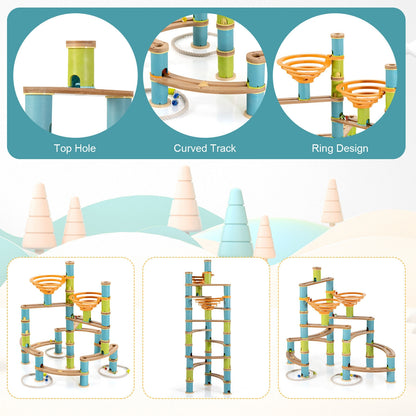 Top Hole

Curved Track

Ring Design