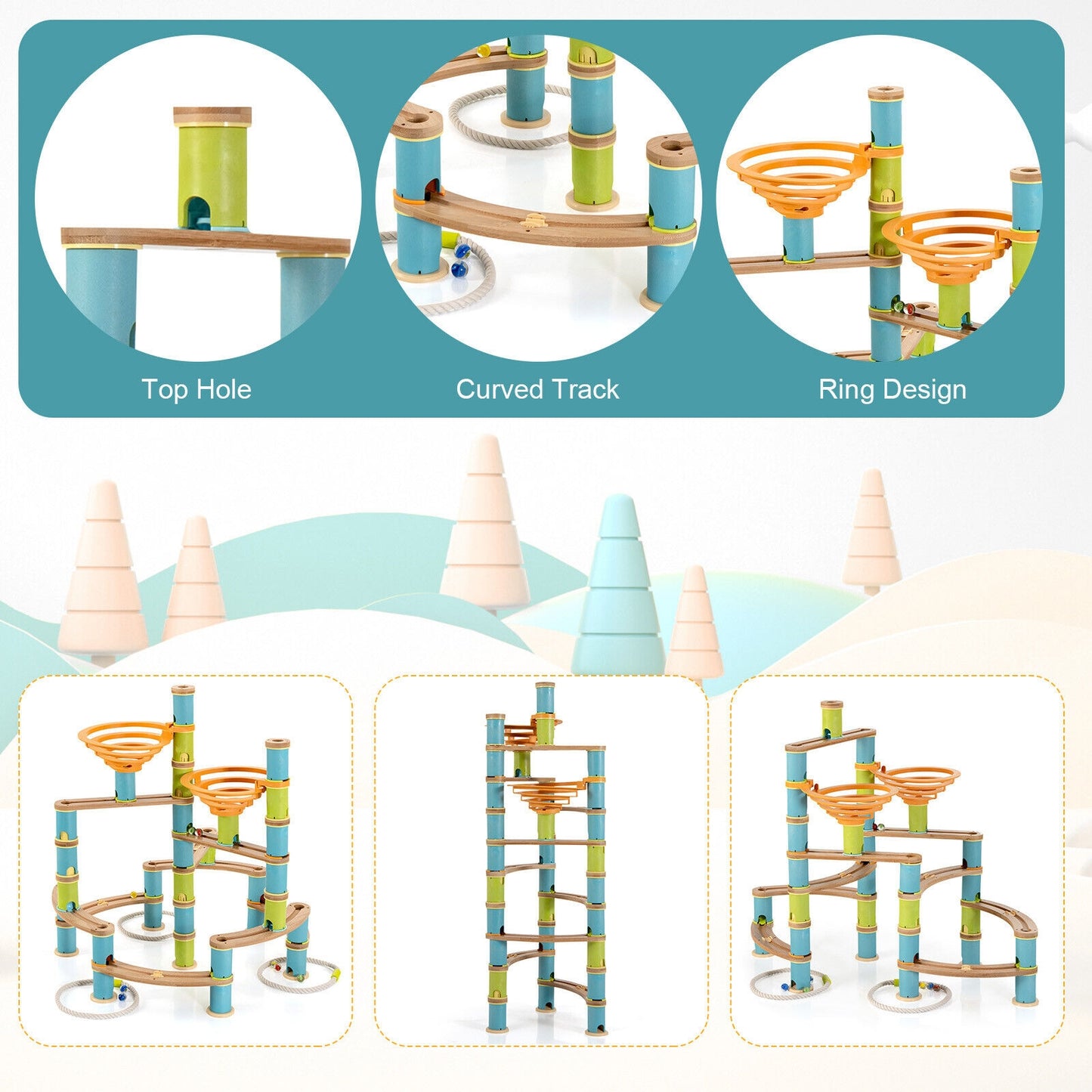 Top Hole

Curved Track

Ring Design