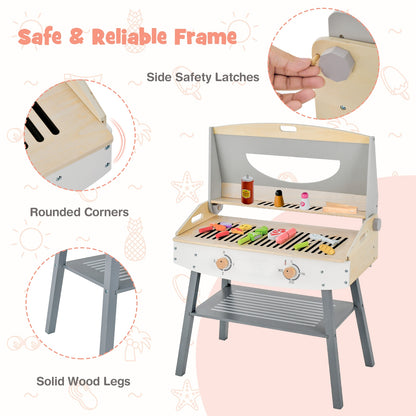 Safe & Reliable Frame

Side Safety Latches

Rounded Corners

Solid Wood Legs