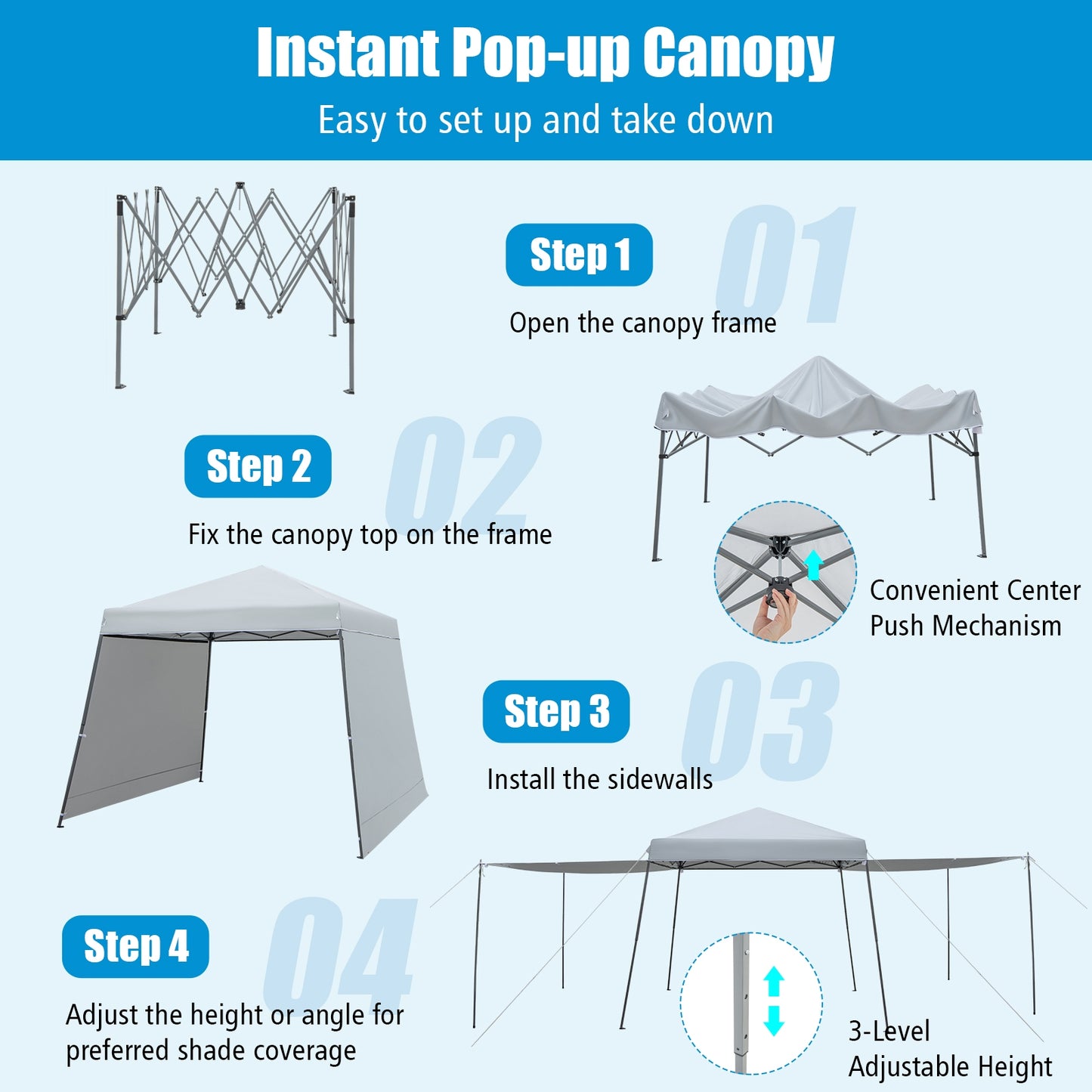 Instant Pop-up Canopy
Easy to set up and take down

Step 1
01
Open the canopy frame

Step 2
02
Fix the canopy top on the frame

Convenient Center Push Mechanism

Step 3
03
Install the sidewalls

Step 4
04
Adjust the height or angle for preferred shade coverage

3-Level Adjustable Height