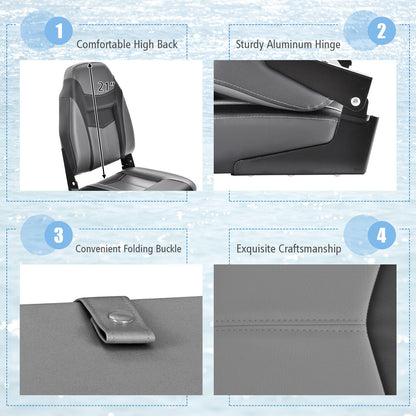 1
Comfortable High Back

21"

2
Sturdy Aluminum Hinge

3
Convenient Folding Buckle

4
Exquisite Craftsmanship