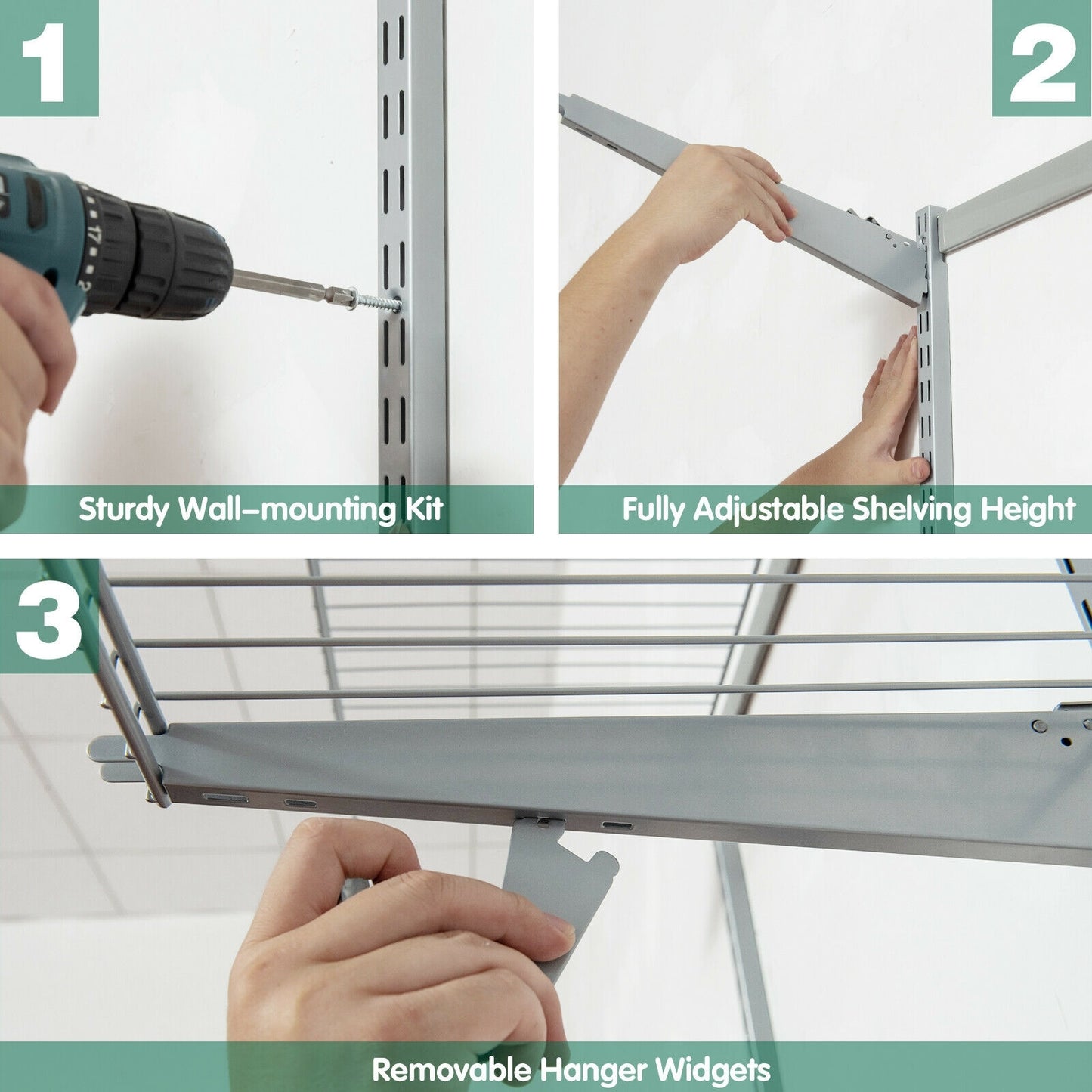 1

Sturdy Wall–mounting Kit

2

Fully Adjustable Shelving Height

3

Removable Hanger Widgets