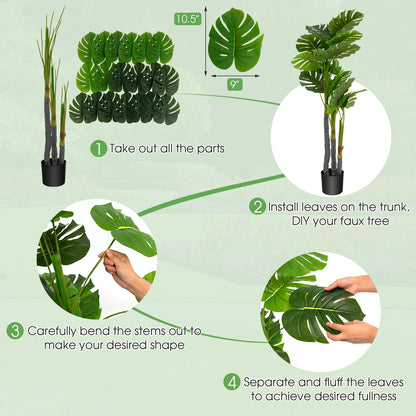 10.5"

9"

1 Take out all the parts

2 Install leaves on the trunk, DIY your faux tree

3 Carefully bend the stems out to make your desired shape

4 Separate and fluff the leaves to achieve desired fullness