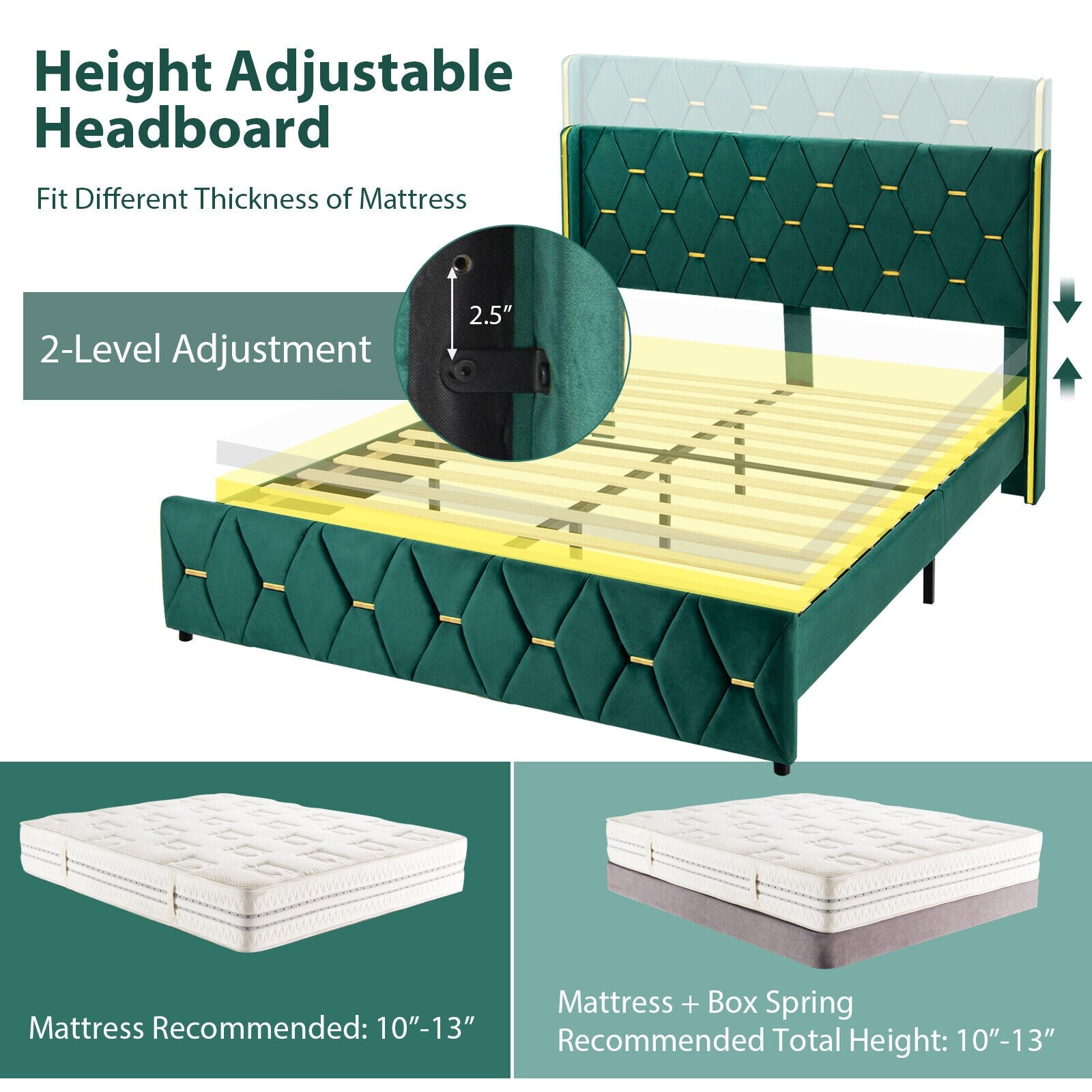 Height Adjustable Headboard

Fit Different Thickness of Mattress

2-Level Adjustment

2.5″

Mattress Recommended: 10″-13″

Mattress + Box Spring
Recommended Total Height: 10″-13″