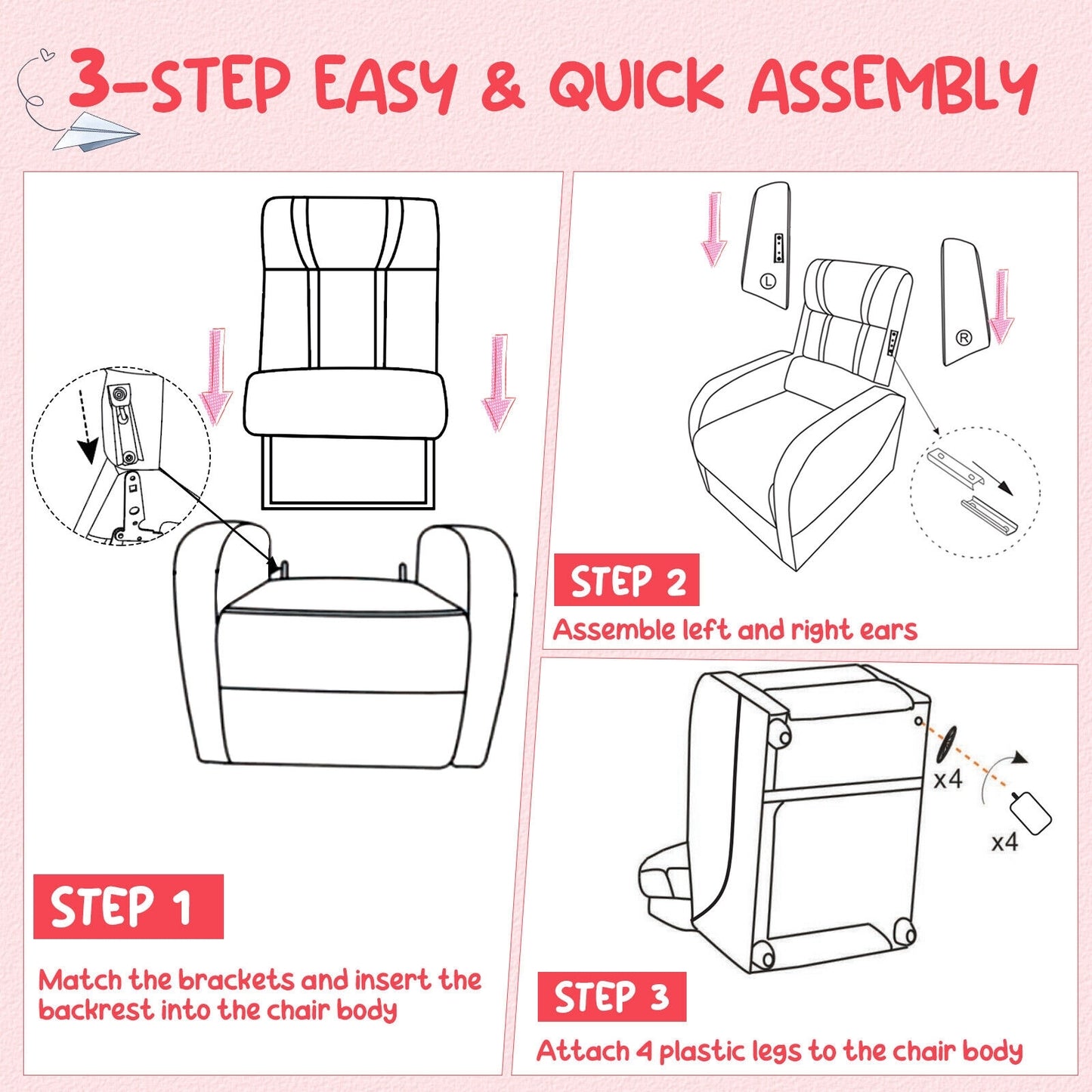 3-STEP EASY & QUICK ASSEMBLY

STEP 1

Match the brackets and insert the backrest into the chair body

L

R

STEP 2

Assemble left and right ears

x4

x4

STEP 3

Attach 4 plastic legs to the chair body