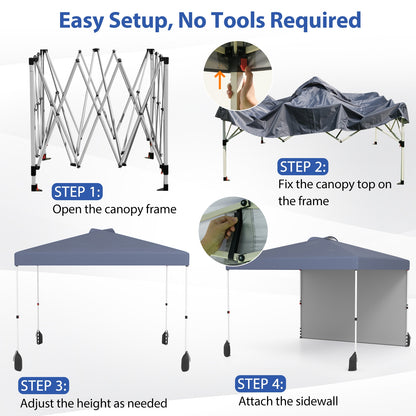 Easy Setup, No Tools Required

STEP 1:
Open the canopy frame

STEP 2:
Fix the canopy top on the frame

STEP 3:
Adjust the height as needed

STEP 4:
Attach the sidewall