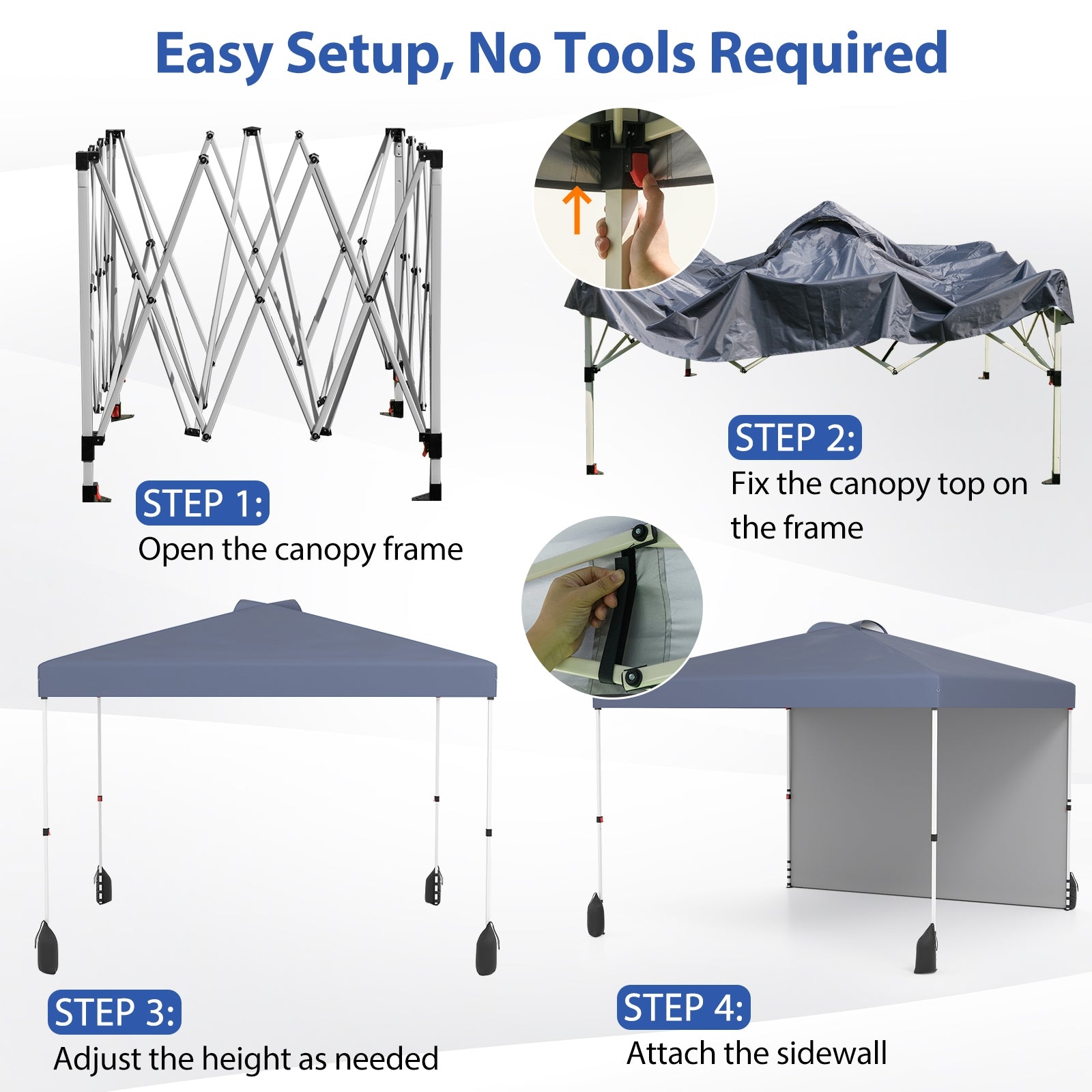 Easy Setup, No Tools Required

STEP 1:
Open the canopy frame

STEP 2:
Fix the canopy top on the frame

STEP 3:
Adjust the height as needed

STEP 4:
Attach the sidewall