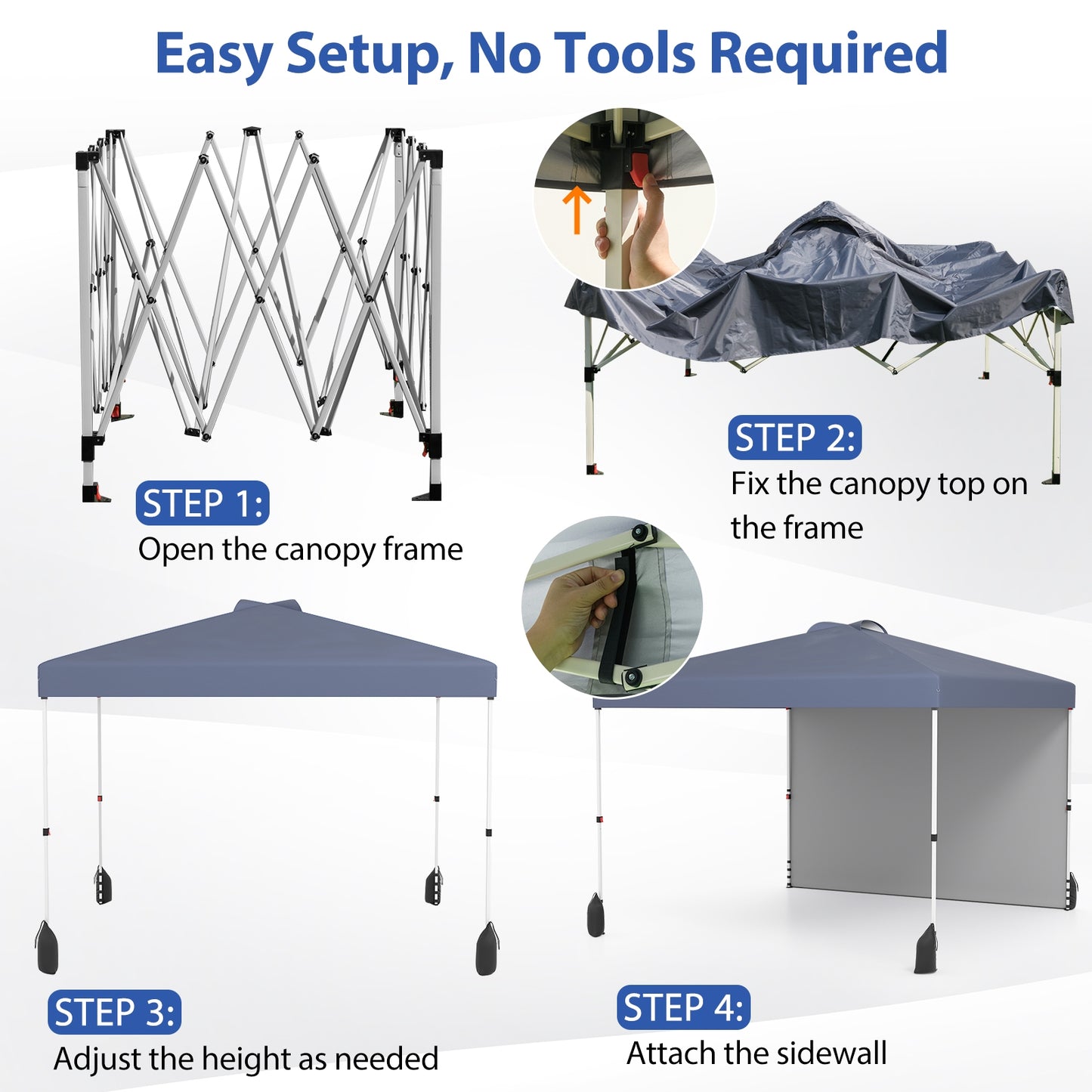 Easy Setup, No Tools Required

STEP 1:
Open the canopy frame

STEP 2:
Fix the canopy top on the frame

STEP 3:
Adjust the height as needed

STEP 4:
Attach the sidewall