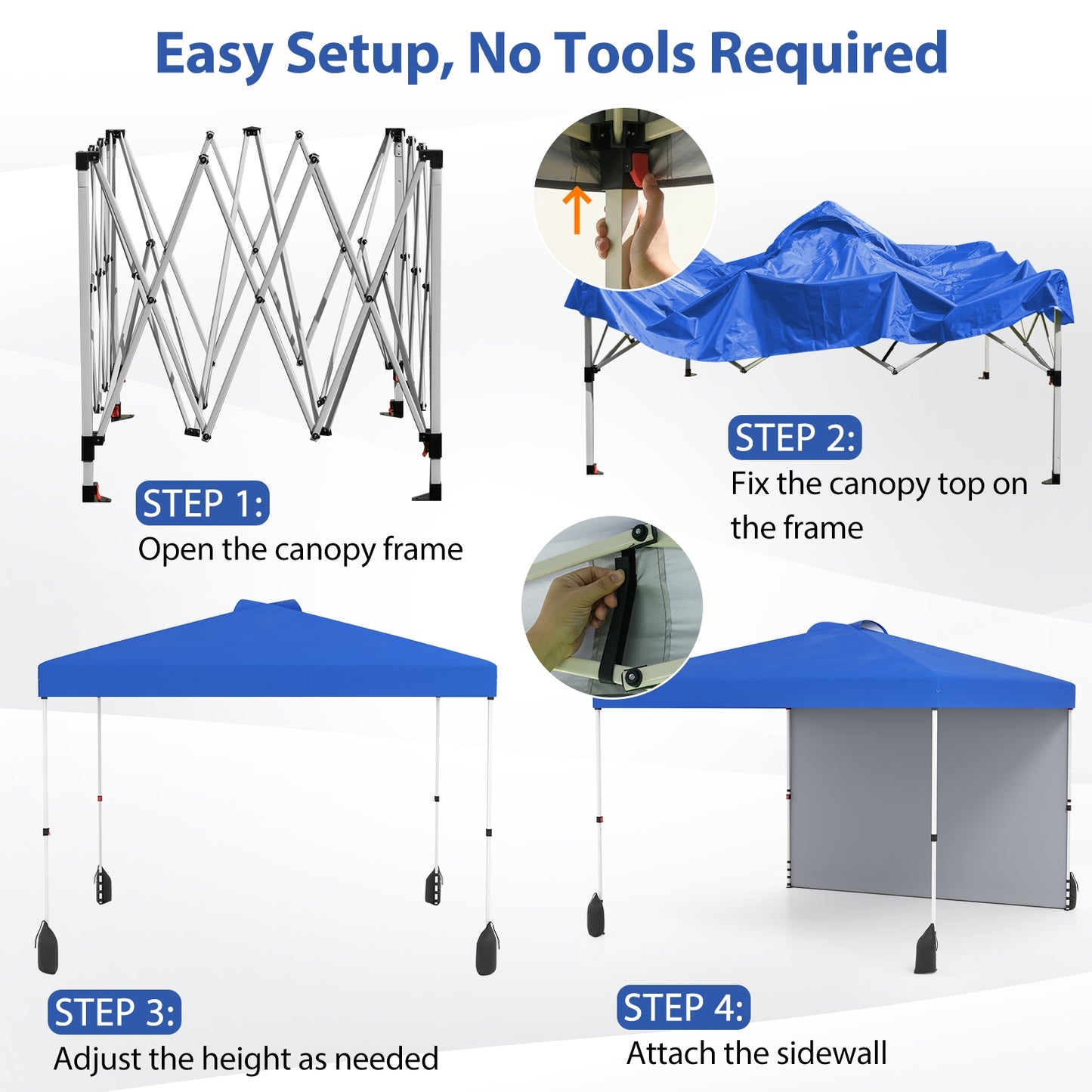 Easy Setup, No Tools Required

STEP 1:
Open the canopy frame

STEP 2:
Fix the canopy top on the frame

STEP 3:
Adjust the height as needed

STEP 4:
Attach the sidewall