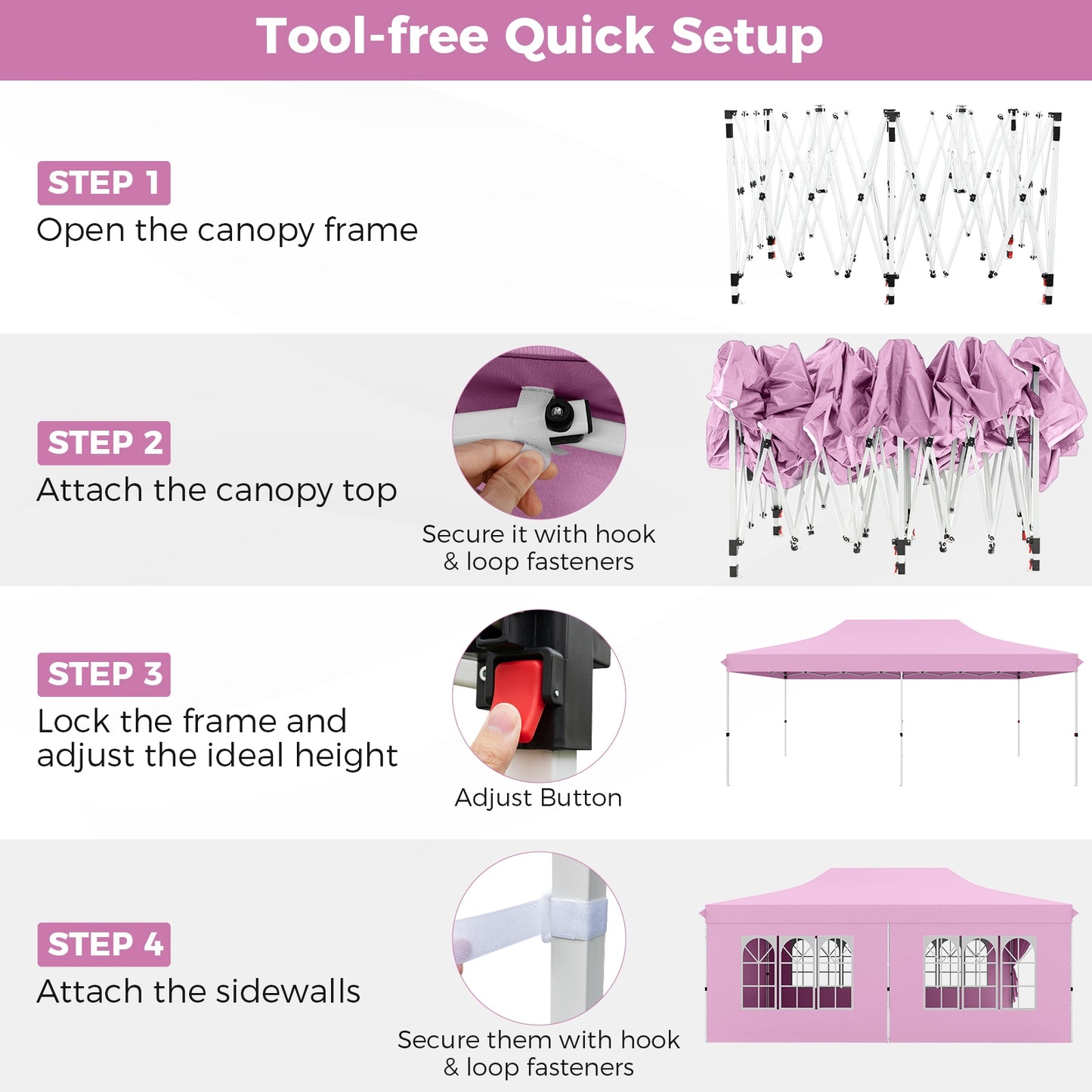 Tool-free Quick Setup

STEP 1
Open the canopy frame

STEP 2
Attach the canopy top

Secure it with hook & loop fasteners

STEP 3
Lock the frame and adjust the ideal height

Adjust Button

STEP 4
Attach the sidewalls

Secure them with hook & loop fasteners