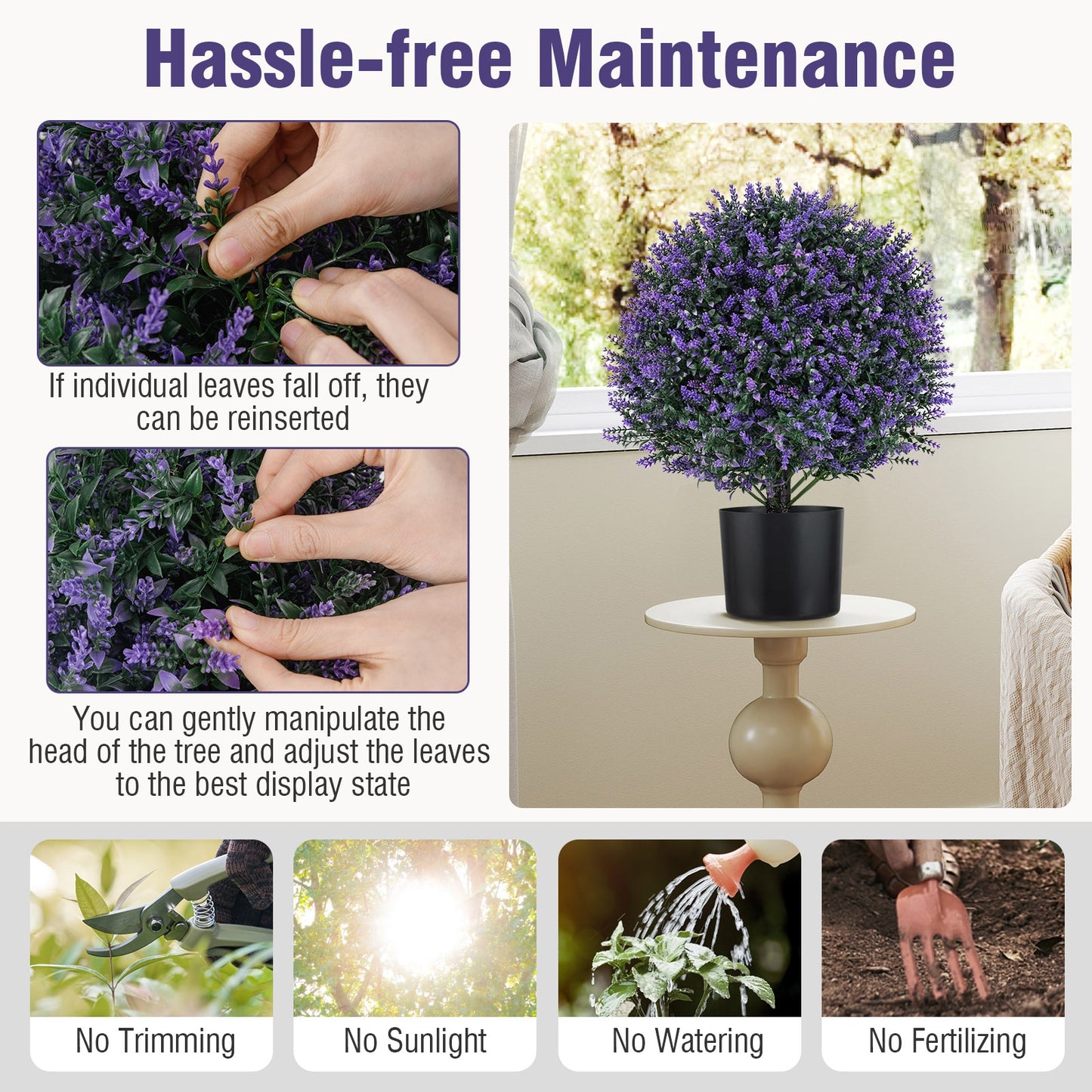 Hassle-free Maintenance

If individual leaves fall off, they can be reinserted

You can gently manipulate the head of the tree and adjust the leaves to the best display state

No Trimming

No Sunlight

No Watering

No Fertilizing