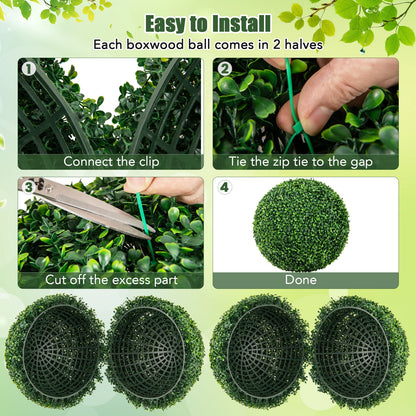 Easy to Install

Each boxwood ball comes in 2 halves

1
Connect the clip

2
Tie the zip tie to the gap

3
Cut off the excess part

4
Done