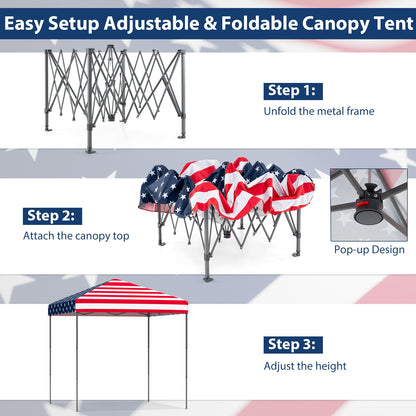 Easy Setup Adjustable & Foldable Canopy Tent

Step 1:
Unfold the metal frame

Step 2:
Attach the canopy top

Pop-up Design

Step 3:
Adjust the height