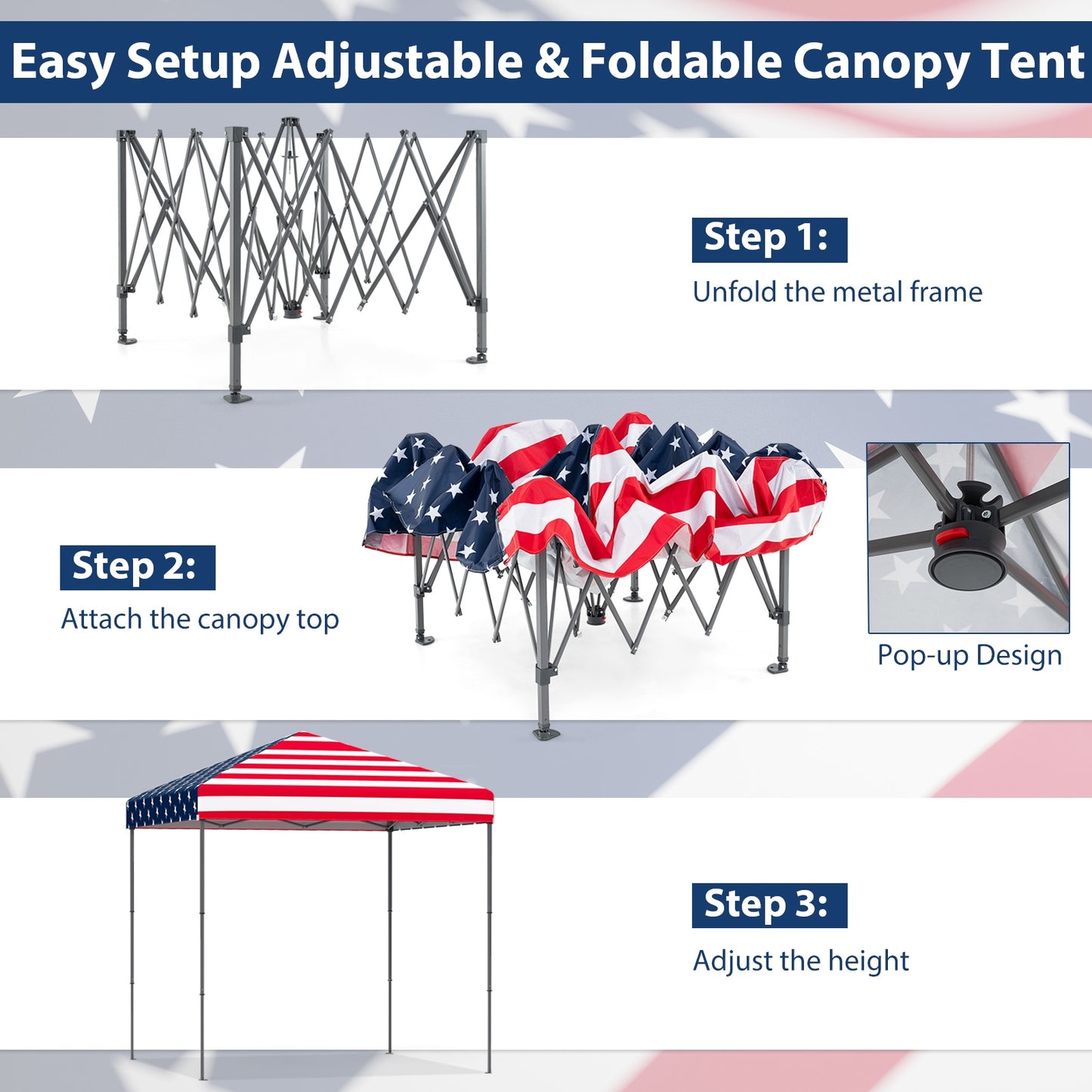 Easy Setup Adjustable & Foldable Canopy Tent

Step 1:
Unfold the metal frame

Step 2:
Attach the canopy top

Pop-up Design

Step 3:
Adjust the height