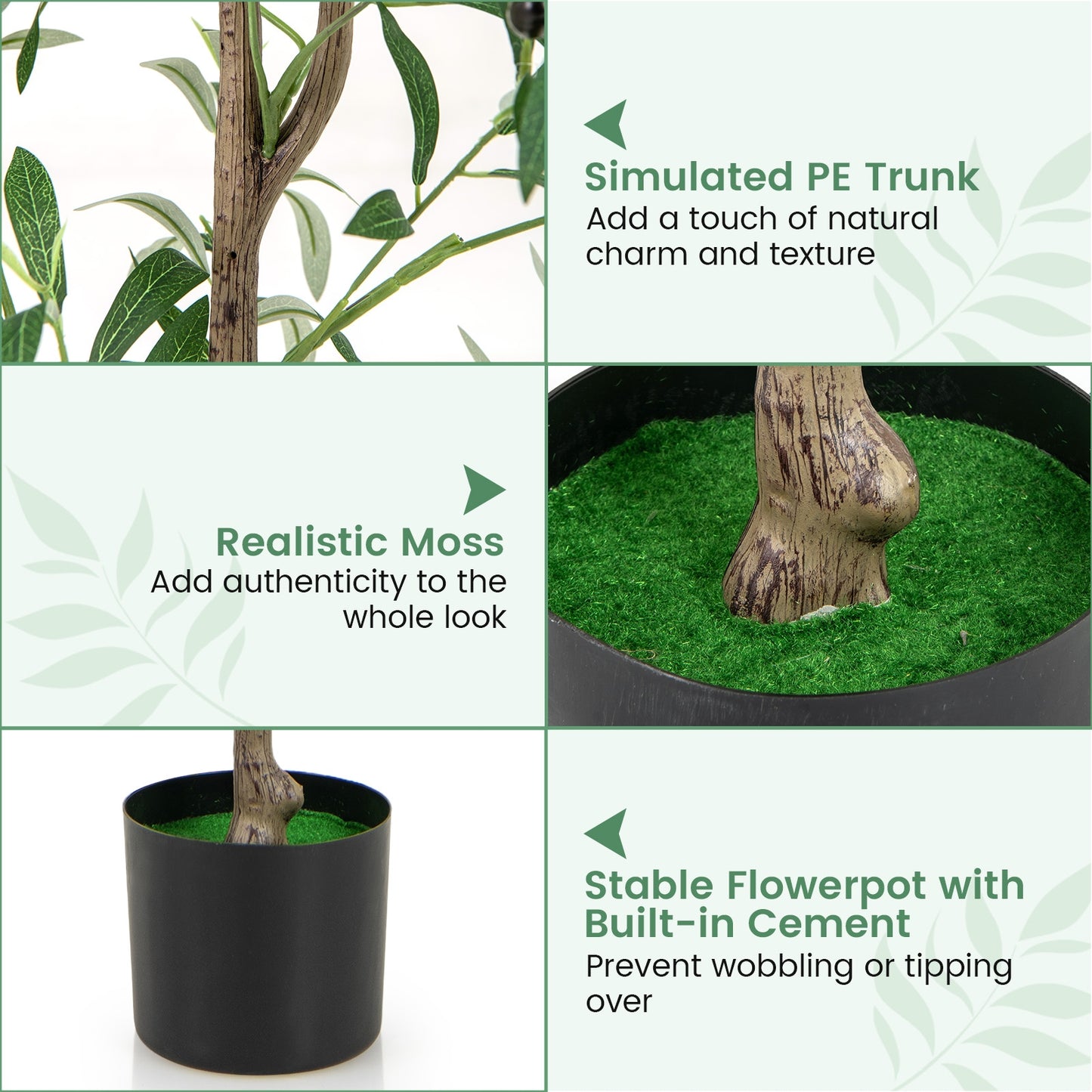 Simulated PE Trunk
Add a touch of natural charm and texture

Realistic Moss
Add authenticity to the whole look

Stable Flowerpot with Built-in Cement
Prevent wobbling or tipping over