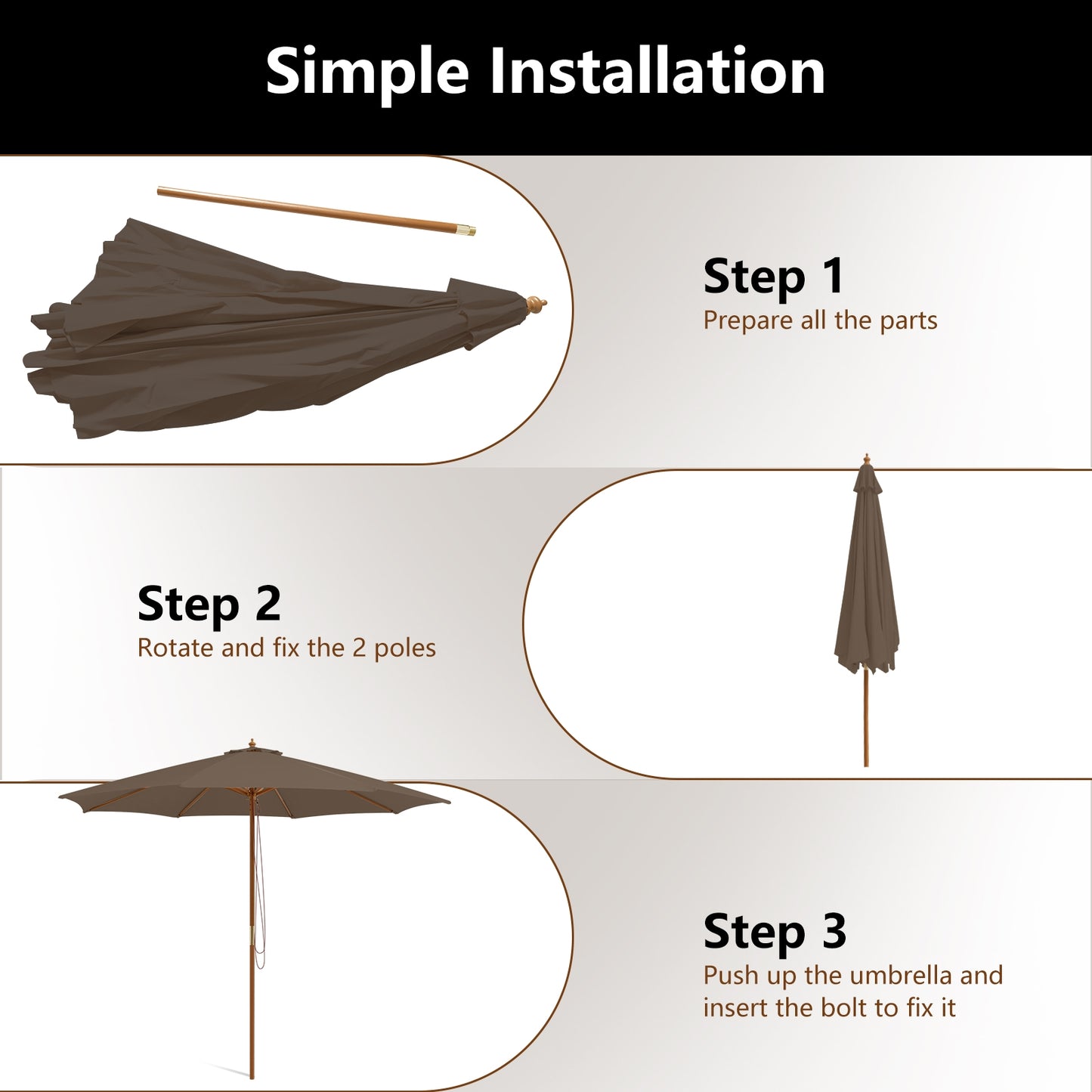 Simple Installation

Step 1
Prepare all the parts

Step 2
Rotate and fix the 2 poles

Step 3
Push up the umbrella and insert the bolt to fix it