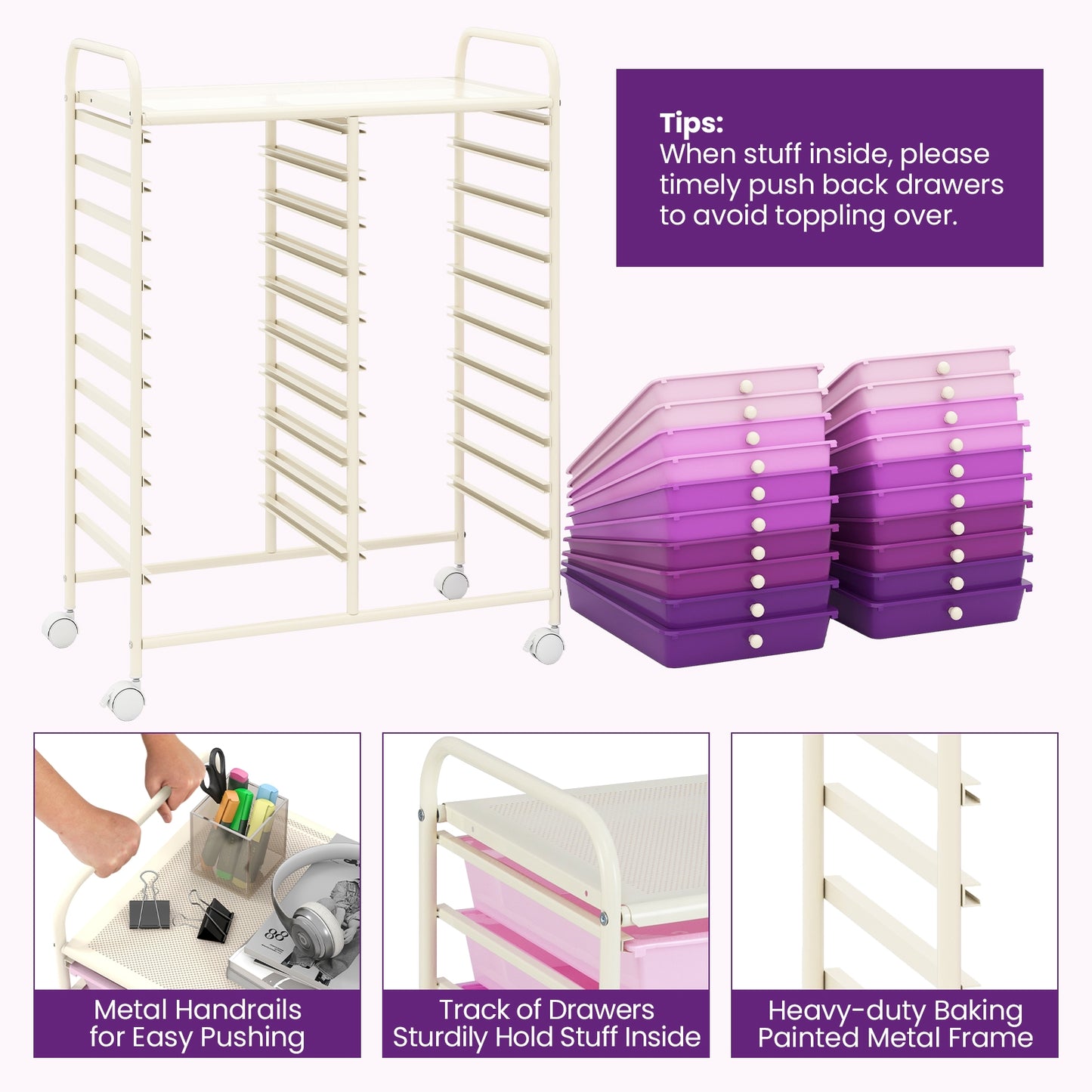 Tips:
When stuff inside, please timely push back drawers to avoid toppling over.

88

Metal Handrails for Easy Pushing

Track of Drawers Sturdily Hold Stuff Inside

Heavy-duty Baking Painted Metal Frame