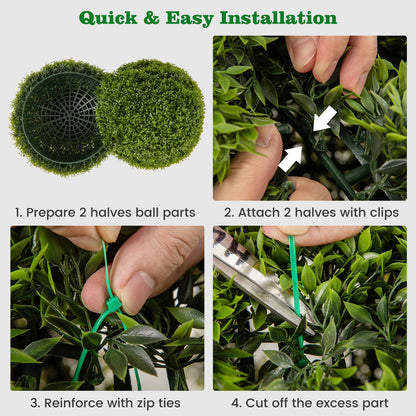 Quick & Easy Installation

1. Prepare 2 halves ball parts

2. Attach 2 halves with clips

3. Reinforce with zip ties

4. Cut off the excess part