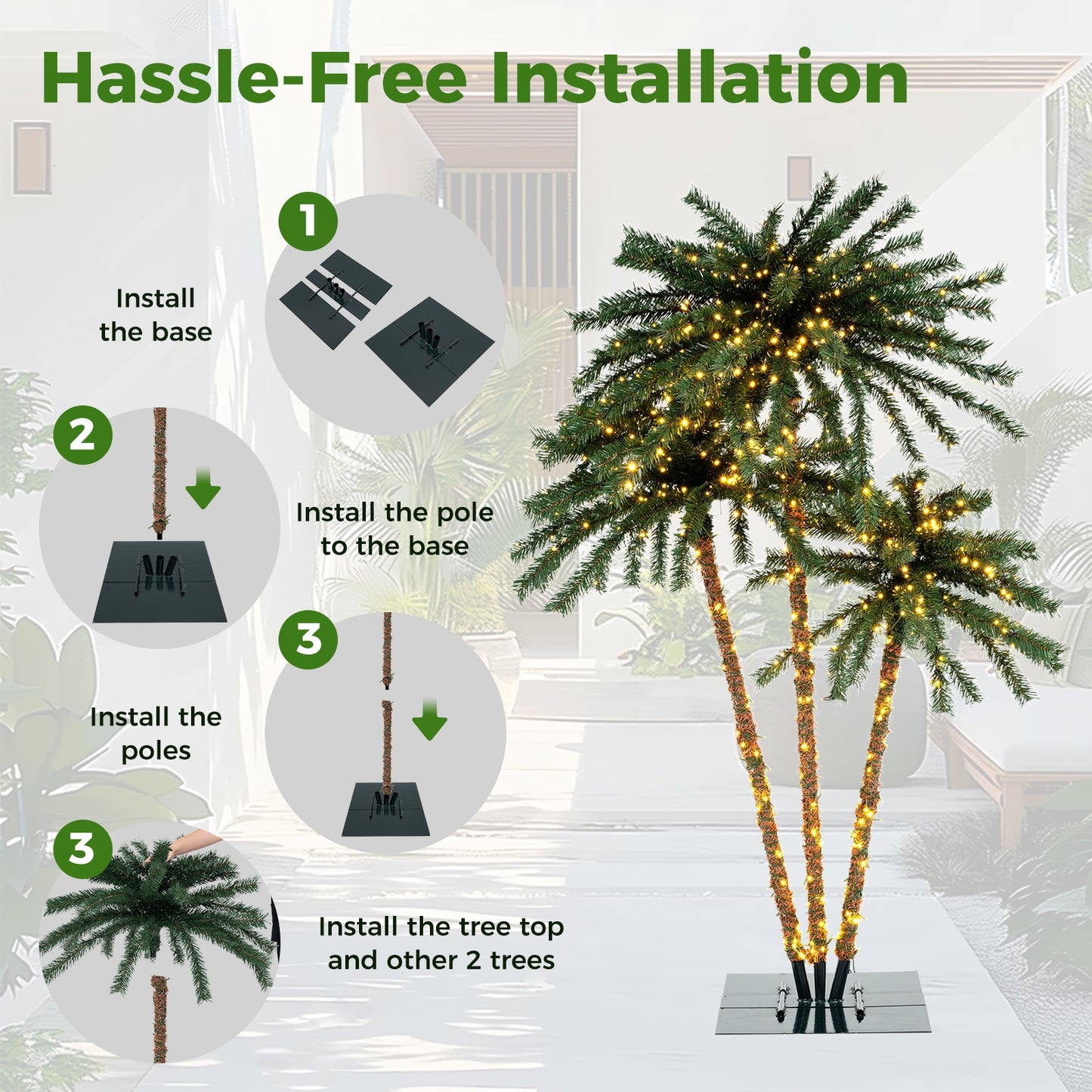 Hassle-Free Installation

1

Install the base

2

Install the pole to the base

3

Install the poles

3

Install the tree top and other 2 trees