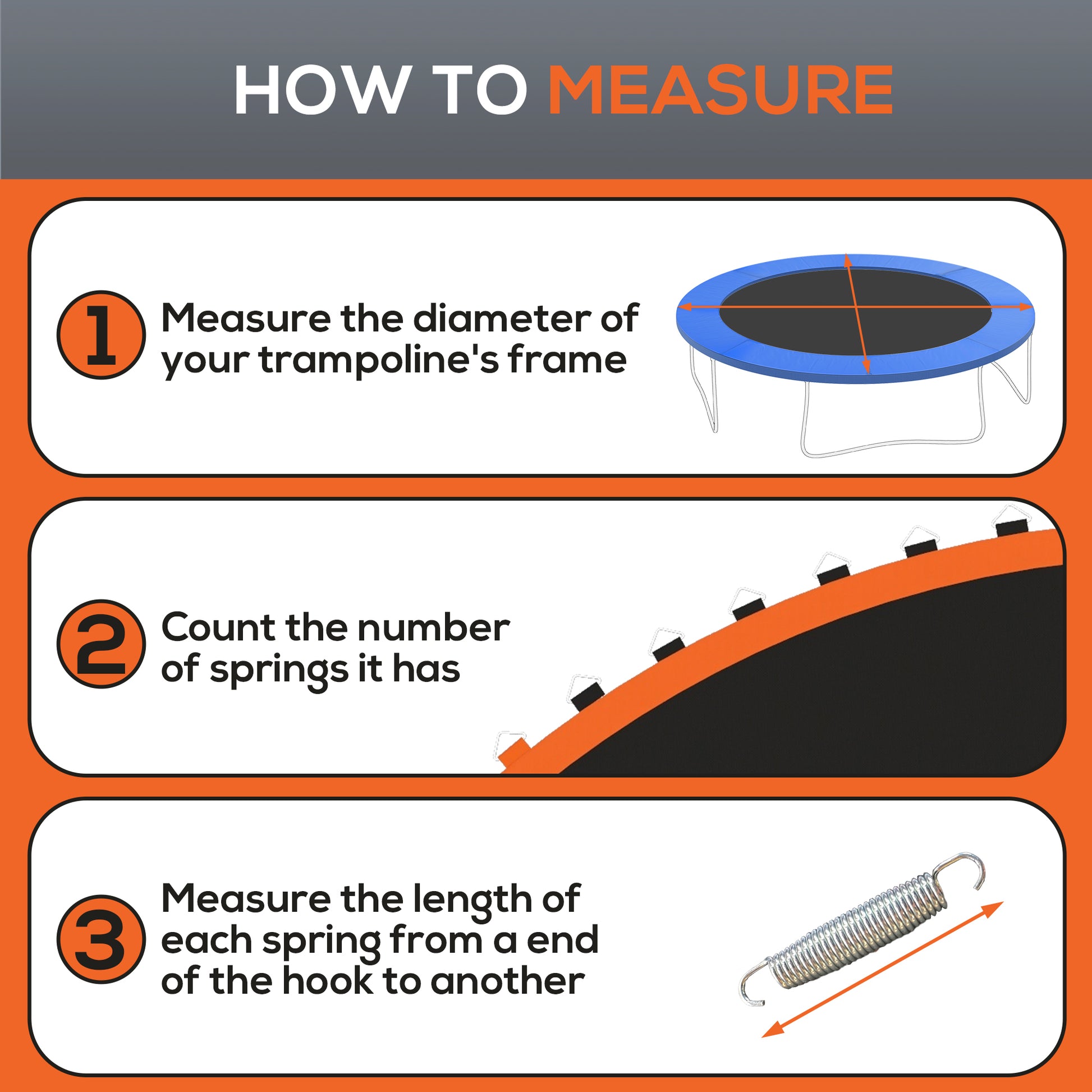 HOW TO MEASURE

1 Measure the diameter of your trampoline's frame

2 Count the number of springs it has

3 Measure the length of each spring from a end of the hook to another