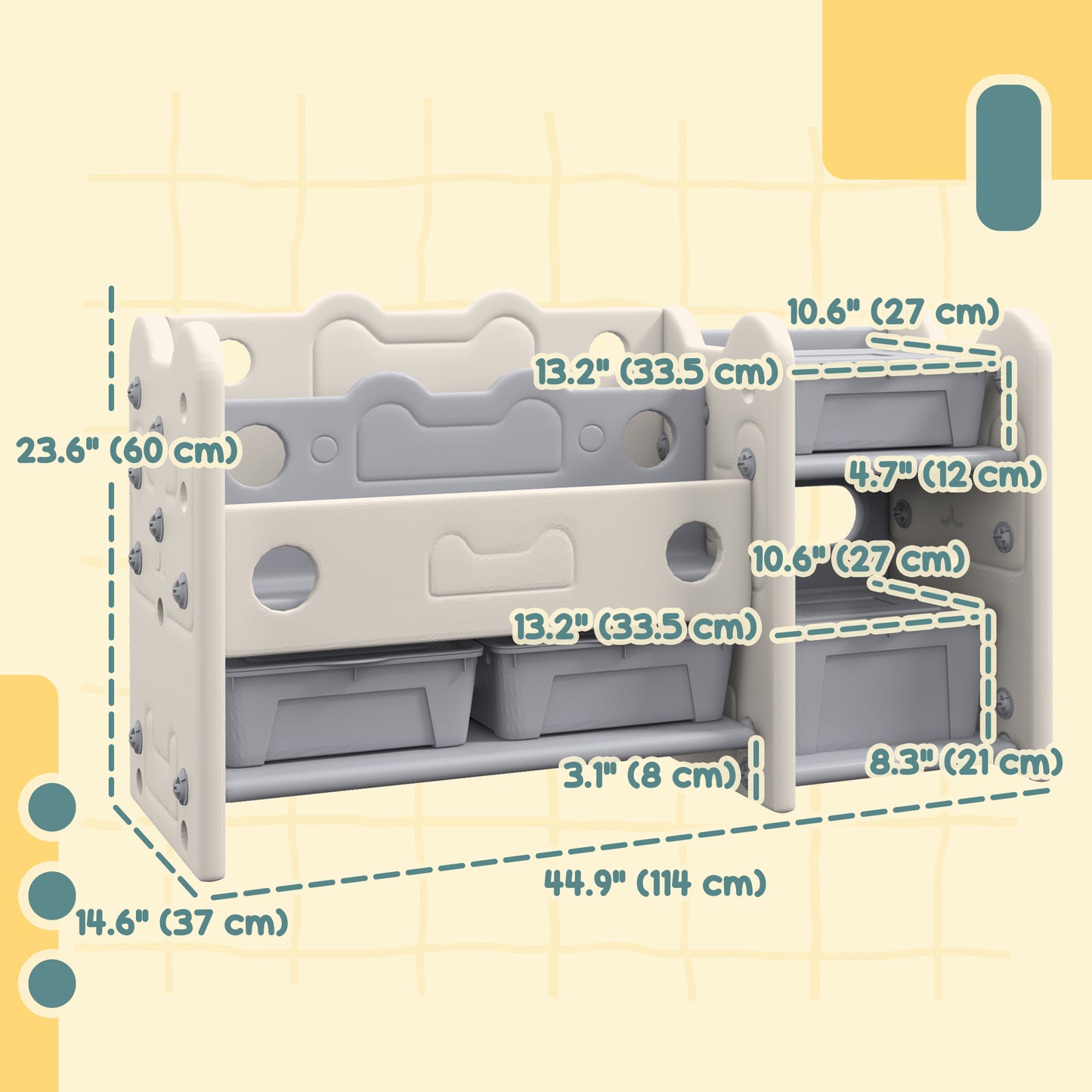 10.6" (27 cm)
13.2" (33.5 cm)
23.6" (60 cm)
4.7" (12 cm)
10.6" (27 cm)
13.2" (33.5 cm)
3.1" (8 cm)
8.3" (21 cm)
44.9" (114 cm)
14.6" (37 cm)