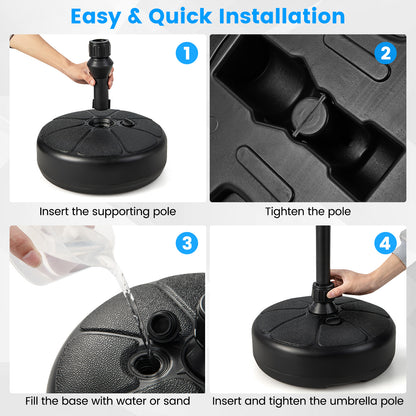 Easy & Quick Installation

1

Insert the supporting pole

2

Tighten the pole

3

Fill the base with water or sand

4

Insert and tighten the umbrella pole