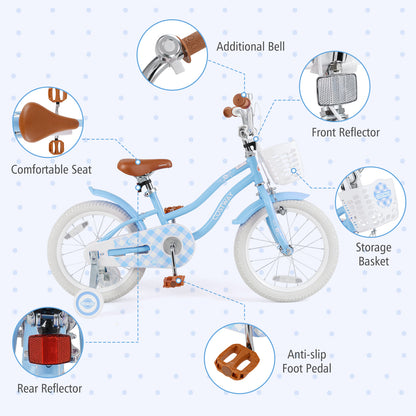 Additional Bell

Front Reflector

Comfortable Seat

COSTWAY

Storage Basket

Rear Reflector

Anti-slip Foot Pedal