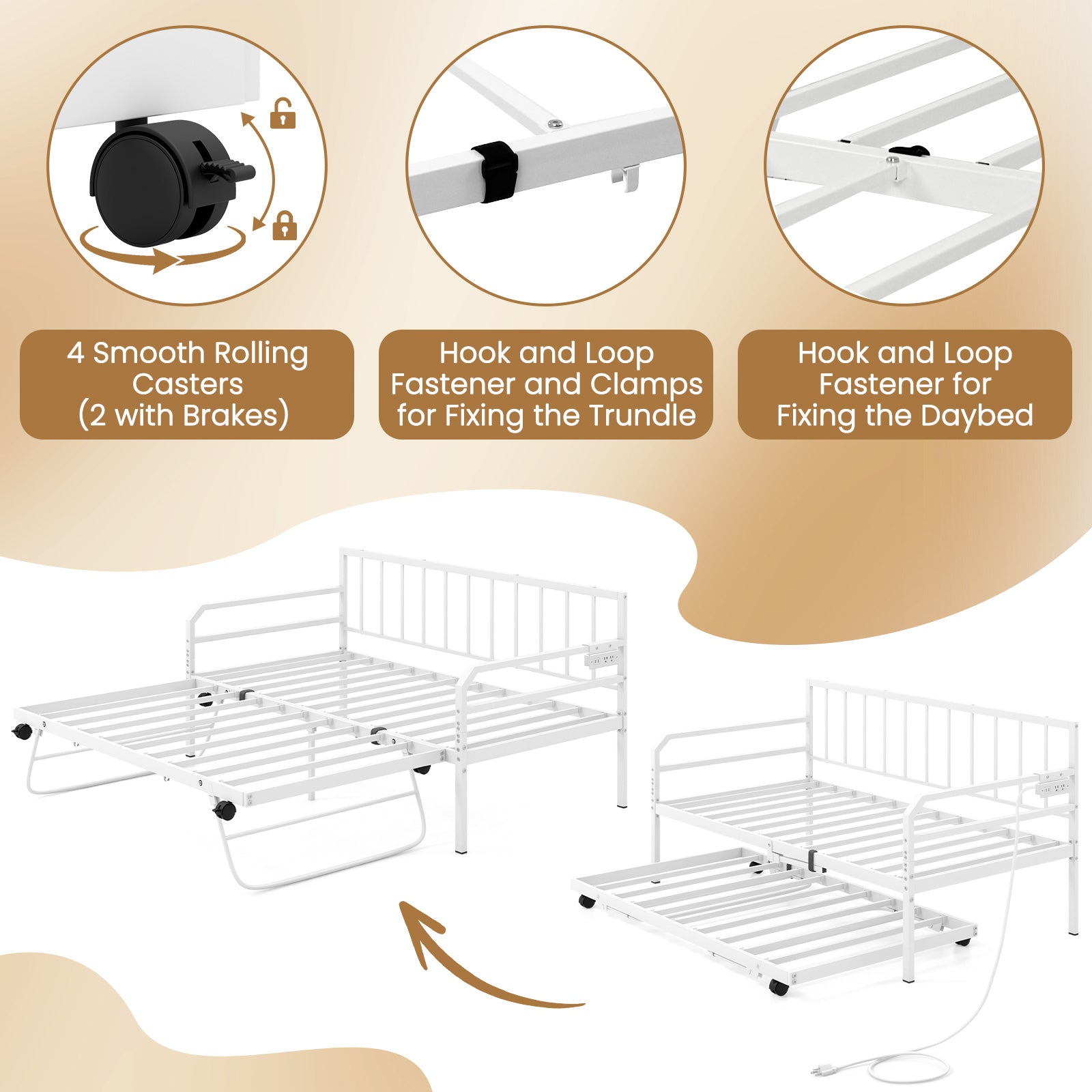 4 Smooth Rolling Casters (2 with Brakes)

Hook and Loop Fastener and Clamps for Fixing the Trundle

Hook and Loop Fastener for Fixing the Daybed