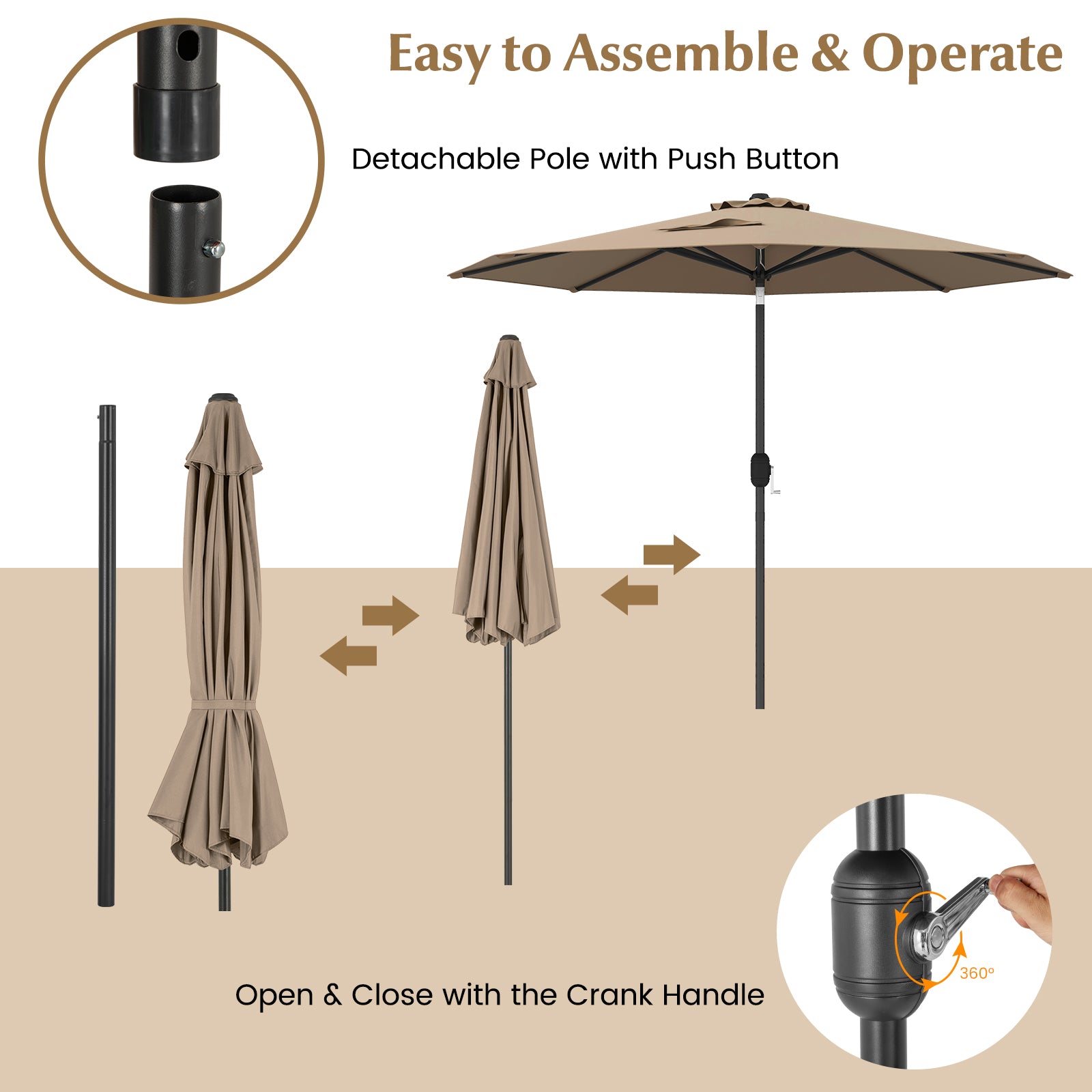 Easy to Assemble & Operate

Detachable Pole with Push Button

Open & Close with the Crank Handle

360°