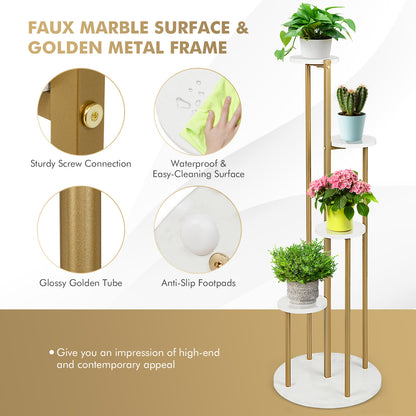 FAUX MARBLE SURFACE & GOLDEN METAL FRAME

Sturdy Screw Connection

Waterproof & Easy-Cleaning Surface

Glossy Golden Tube

Anti-Slip Footpads

• Give you an impression of high-end and contemporary appeal