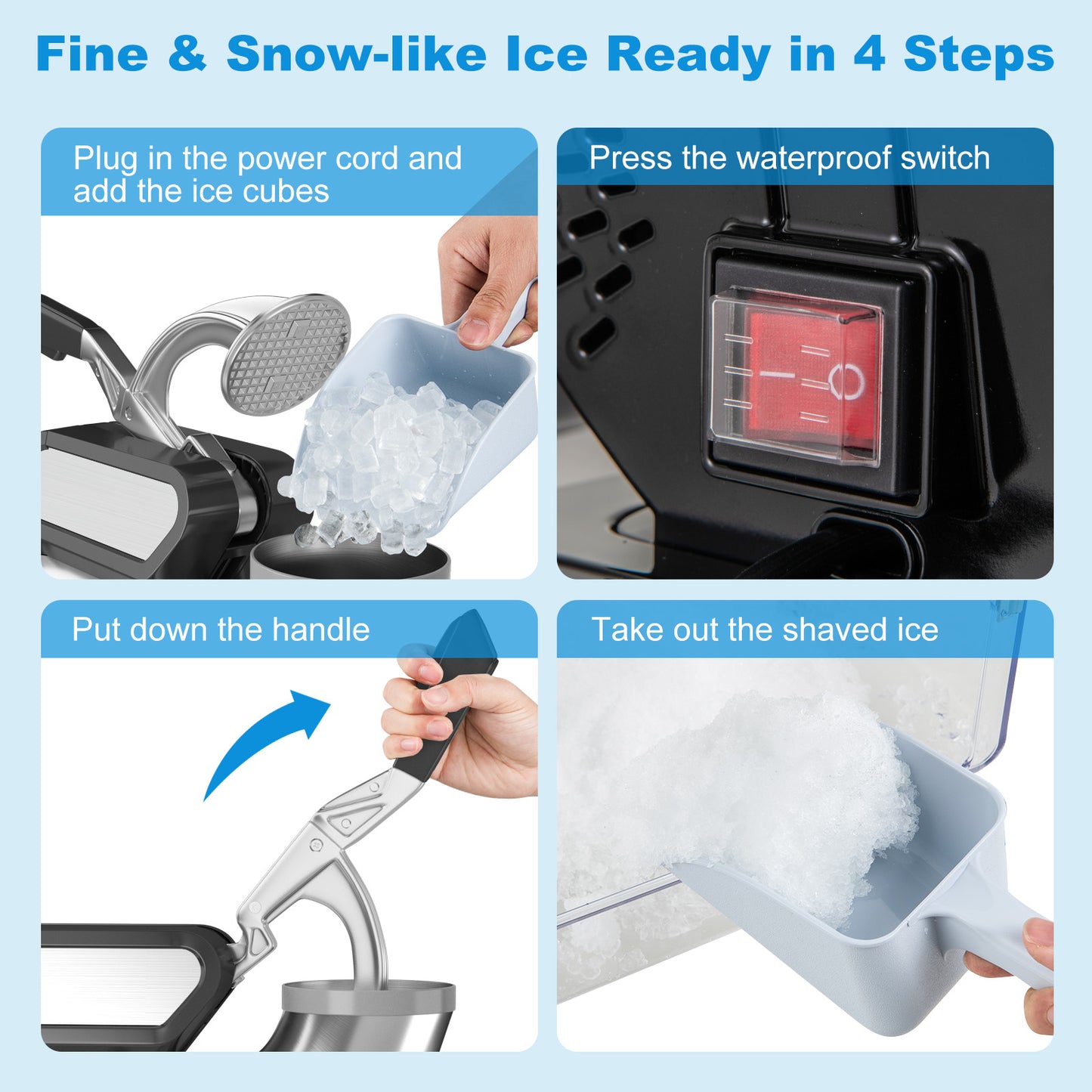 Fine & Snow-like Ice Ready in 4 Steps

Plug in the power cord and add the ice cubes

Press the waterproof switch

Put down the handle

Take out the shaved ice