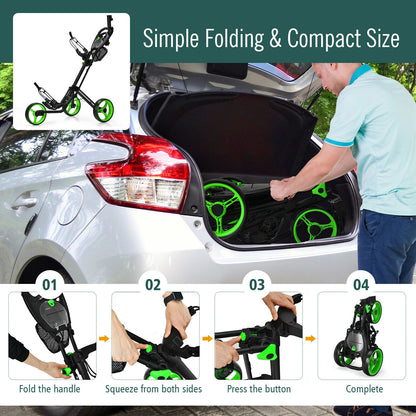 Simple Folding & Compact Size

01

Fold the handle

02

Squeeze from both sides

03

Press the button

04

Complete