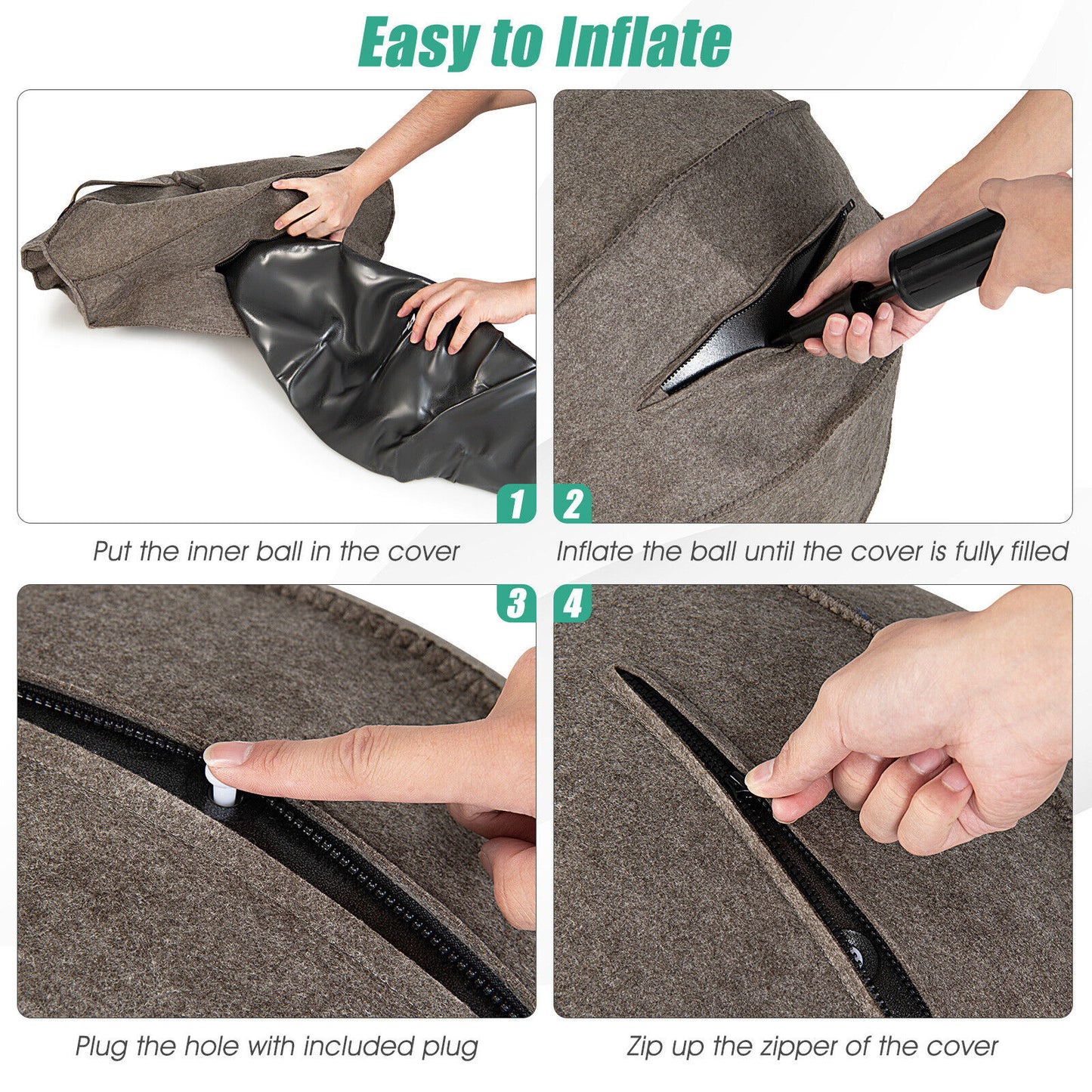 Easy to Inflate

1

Put the inner ball in the cover

2

Inflate the ball until the cover is fully filled

3

Plug the hole with included plug

4

Zip up the zipper of the cover