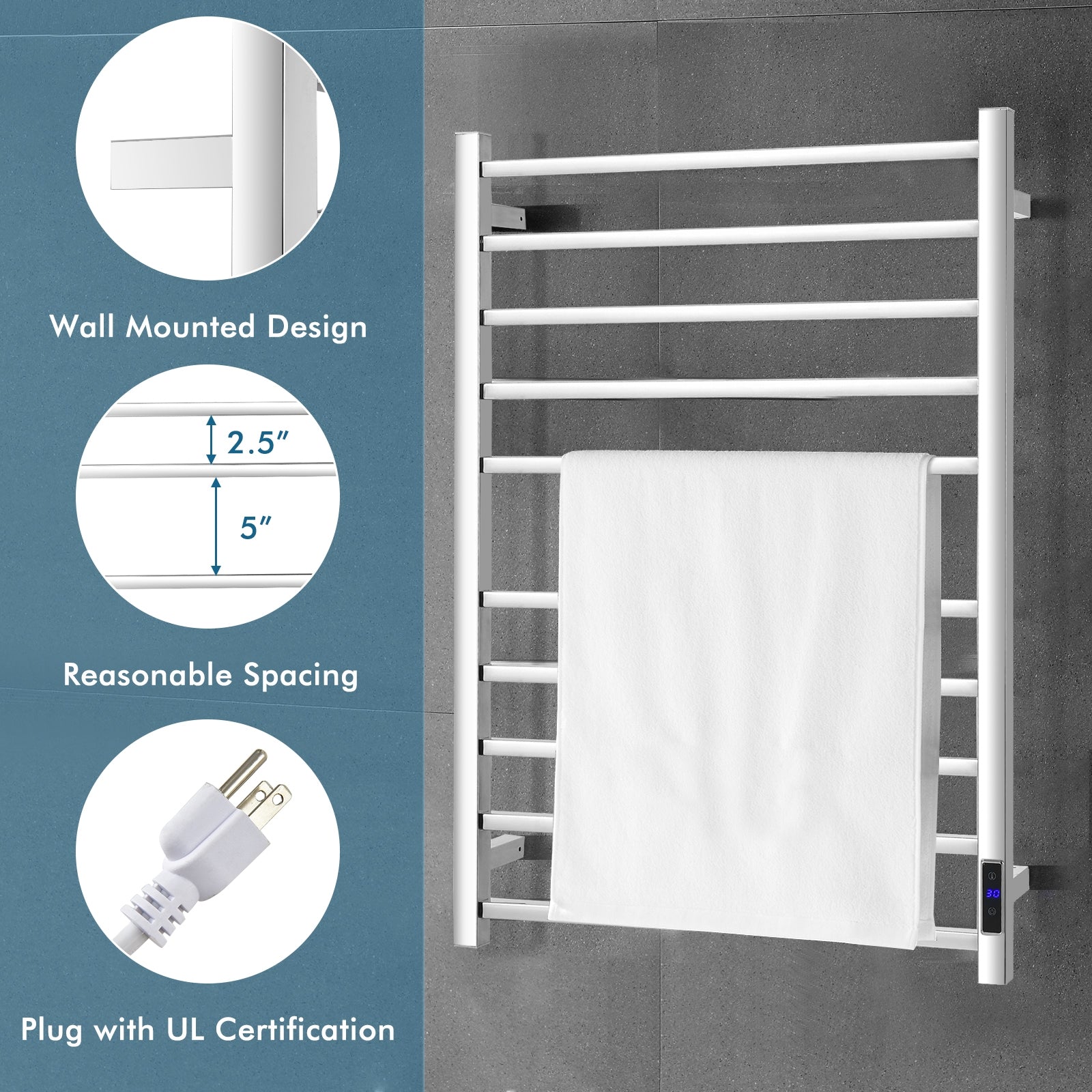 Wall Mounted Design

2.5″

5″

Reasonable Spacing

Plug with UL Certification

30