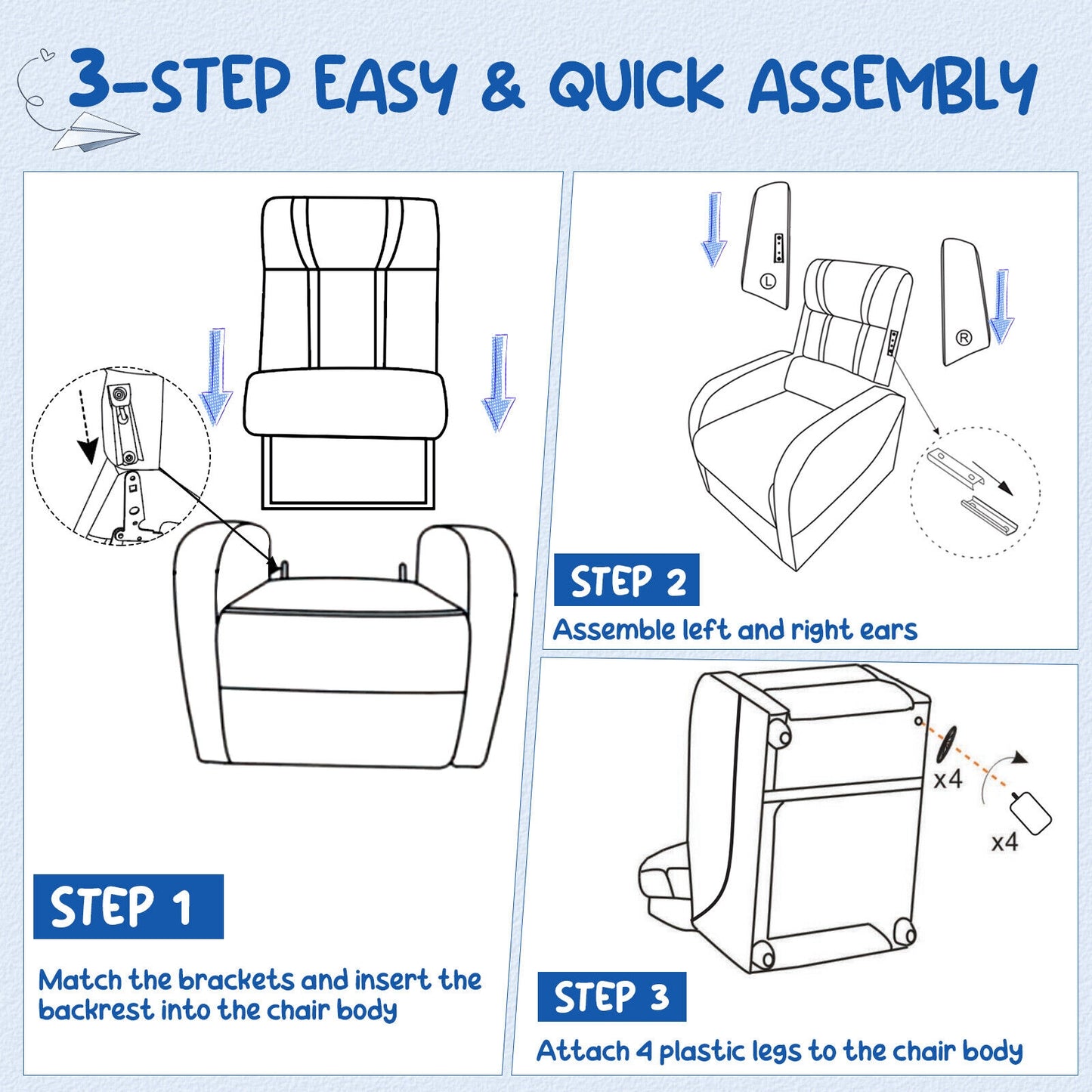 3-STEP EASY & QUICK ASSEMBLY

STEP 1

Match the brackets and insert the backrest into the chair body

Ⓛ

Ⓡ

STEP 2

Assemble left and right ears

x4

x4

STEP 3

Attach 4 plastic legs to the chair body