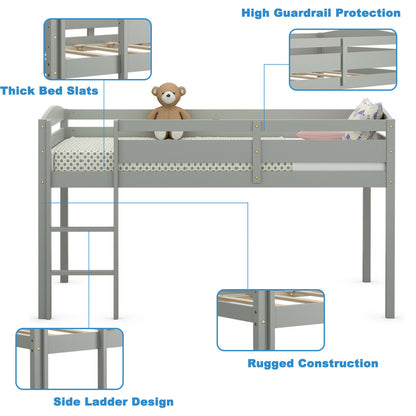 High Guardrail Protection

Thick Bed Slats

Rugged Construction

Side Ladder Design