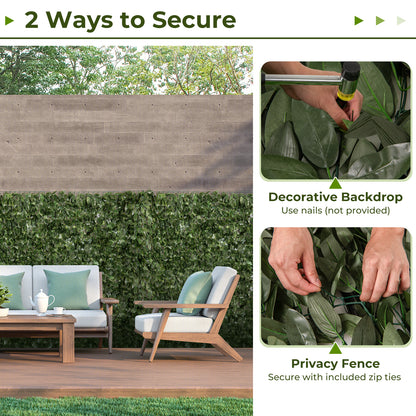 2 Ways to Secure

Decorative Backdrop
Use nails (not provided)

Privacy Fence
Secure with included zip ties