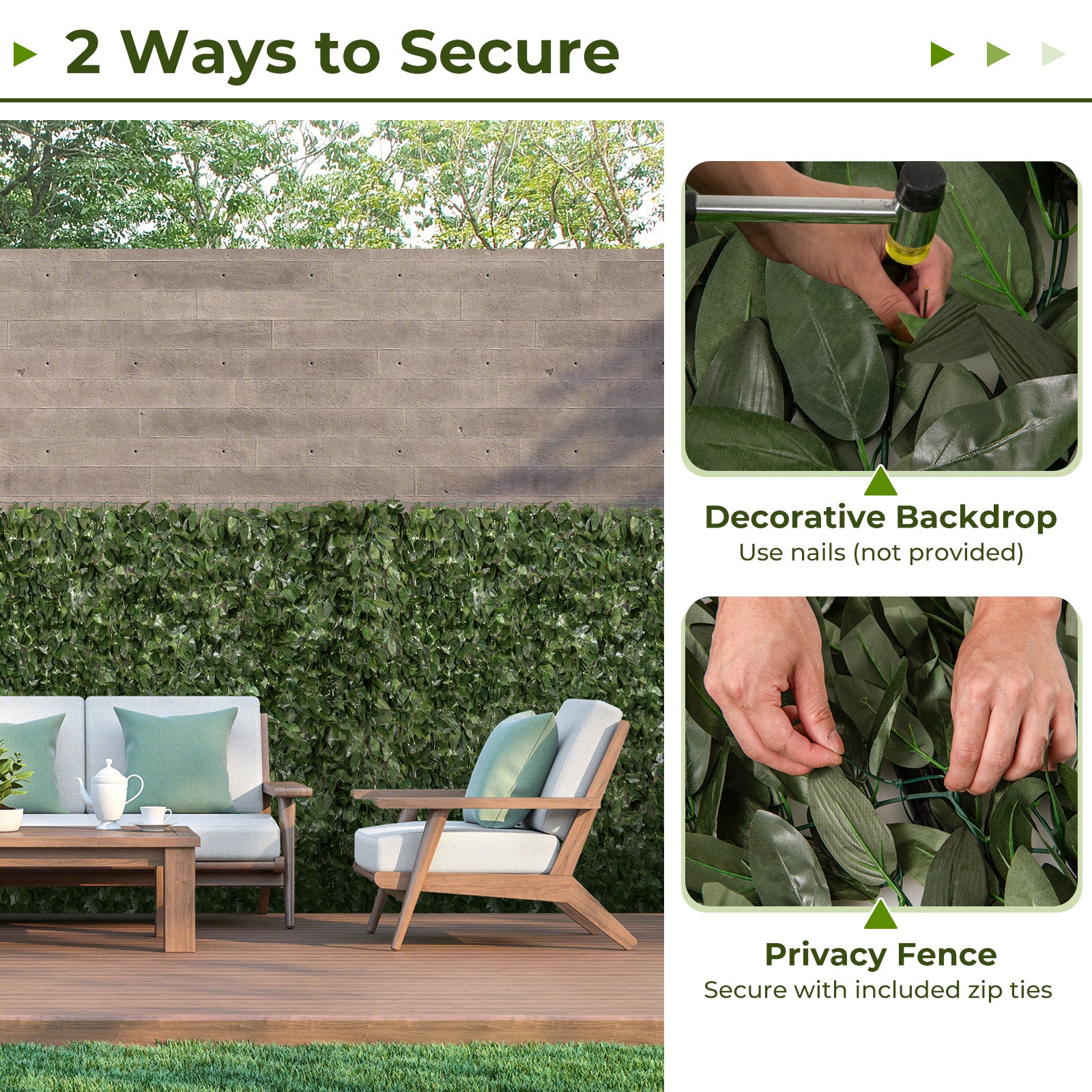 2 Ways to Secure

Decorative Backdrop
Use nails (not provided)

Privacy Fence
Secure with included zip ties