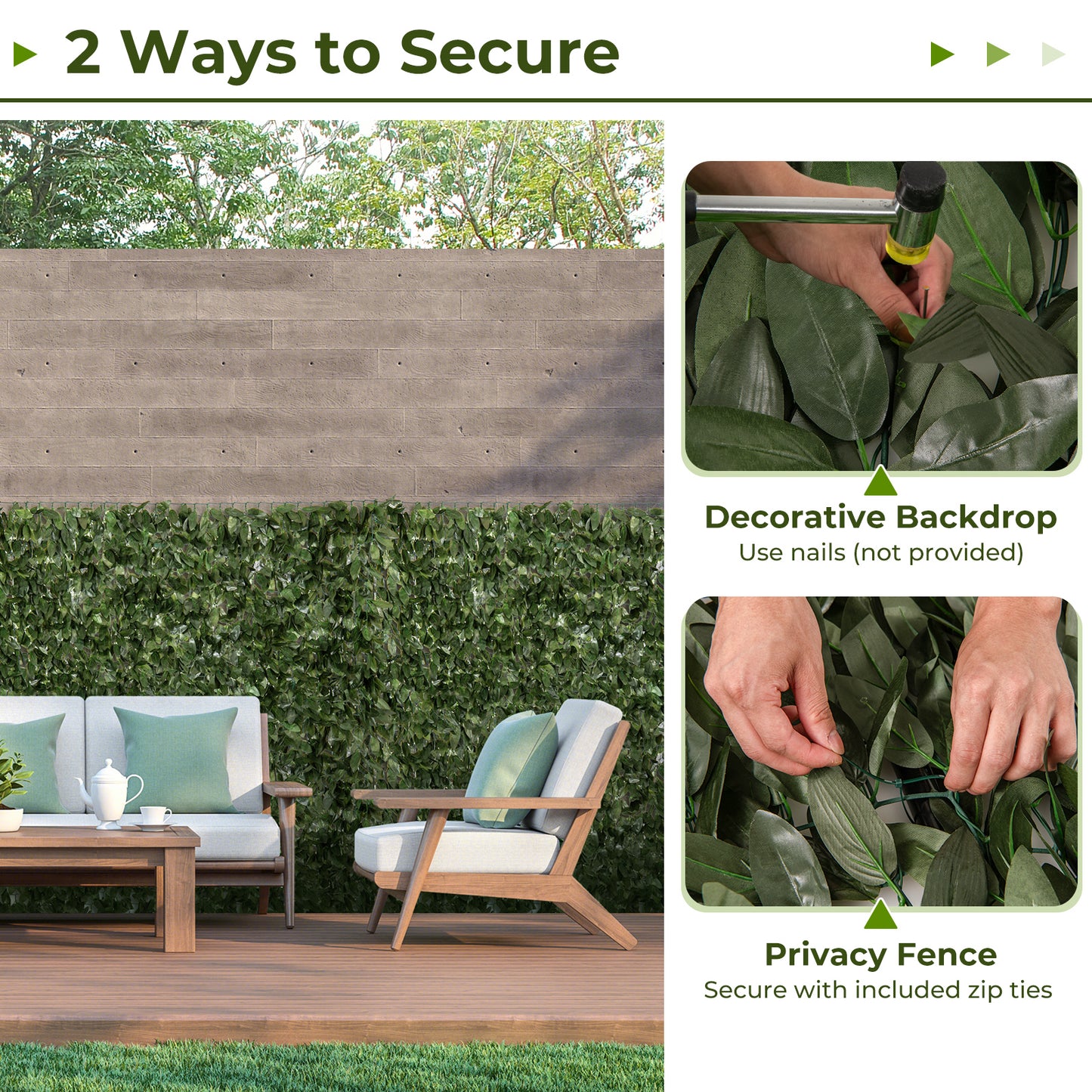 2 Ways to Secure

Decorative Backdrop
Use nails (not provided)

Privacy Fence
Secure with included zip ties