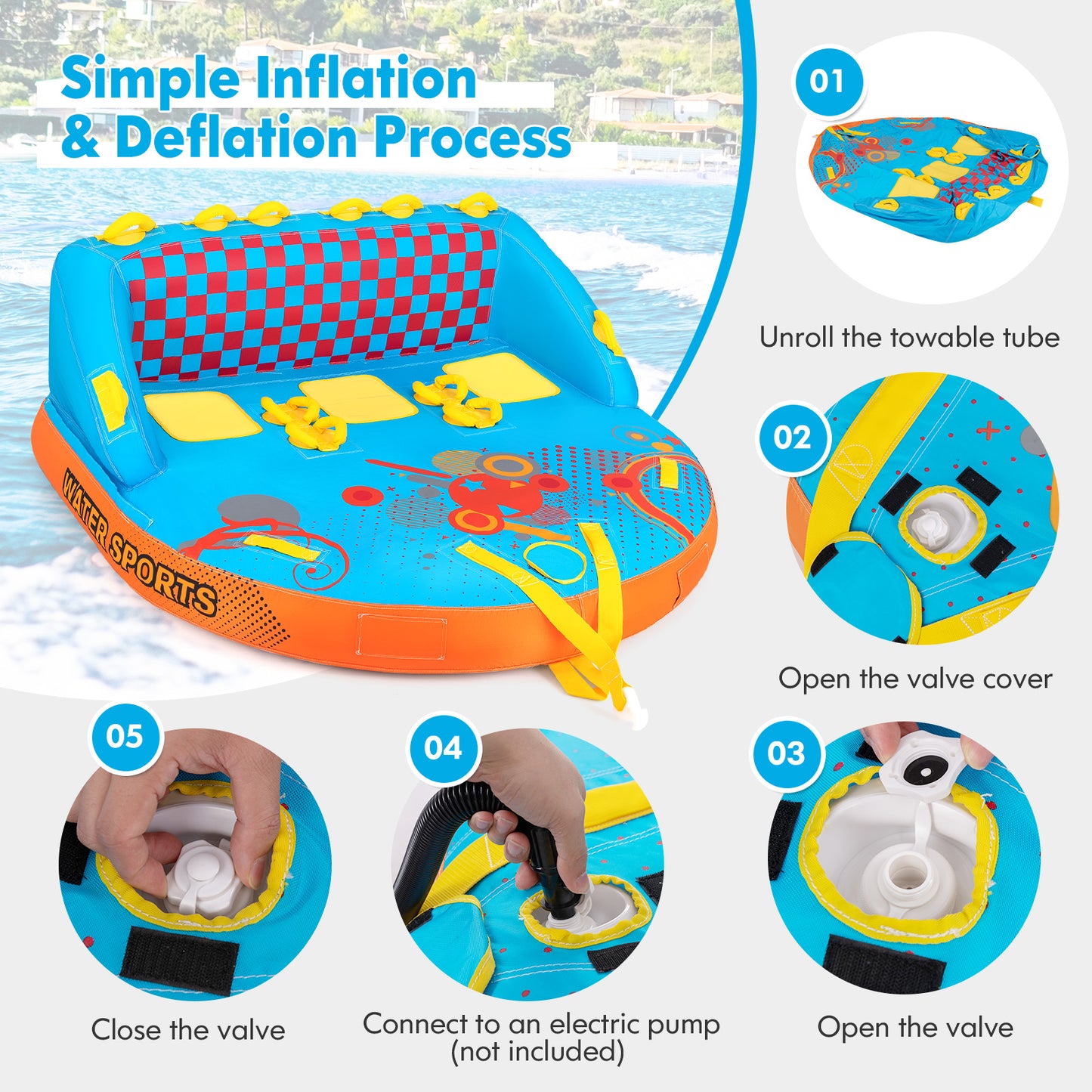 Simple Inflation & Deflation Process

WATER SPORTS

01

Unroll the towable tube

02

Open the valve cover

03

Open the valve

04

Connect to an electric pump (not included)

05

Close the valve