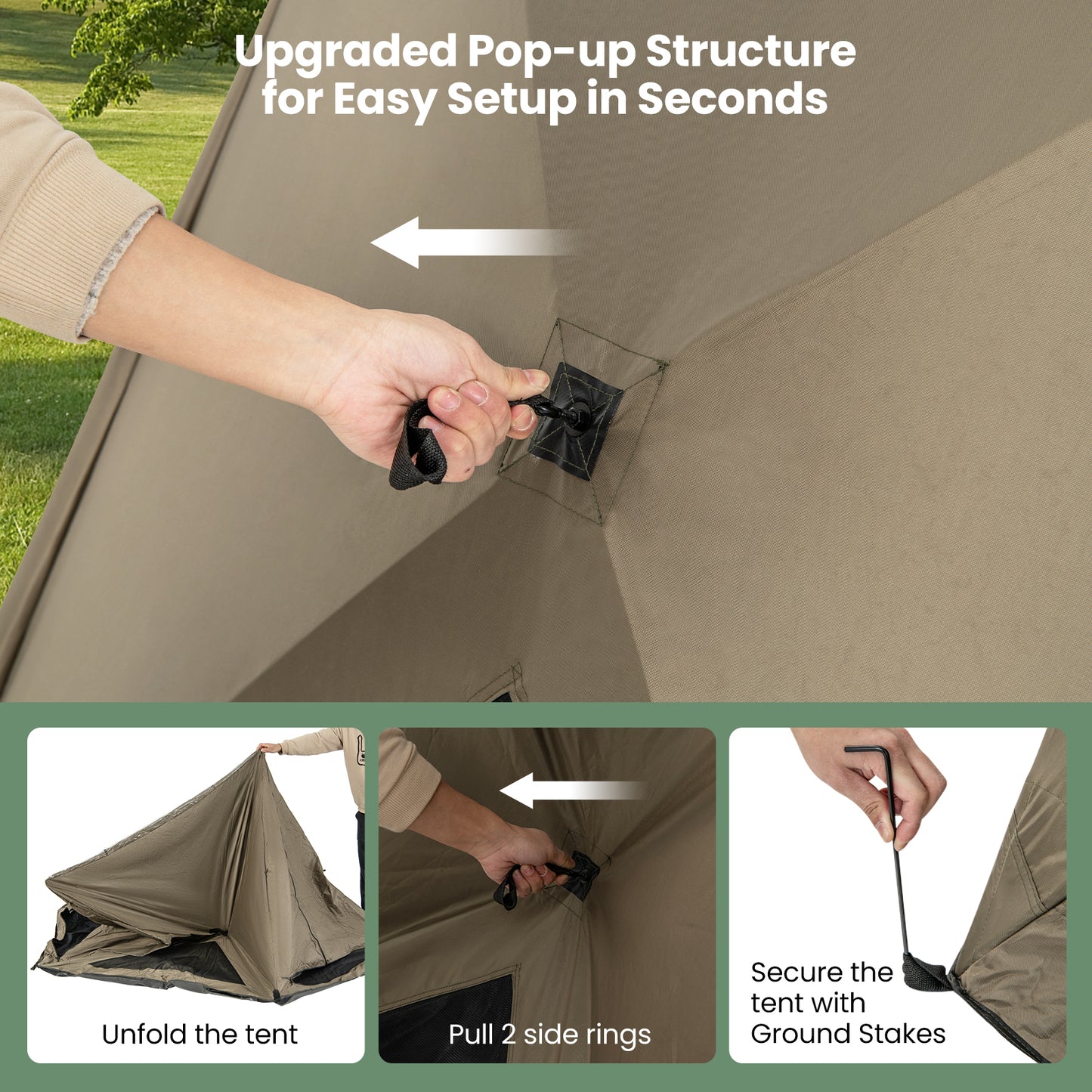 Upgraded Pop-up Structure for Easy Setup in Seconds

Unfold the tent

Pull 2 side rings

Secure the tent with Ground Stakes