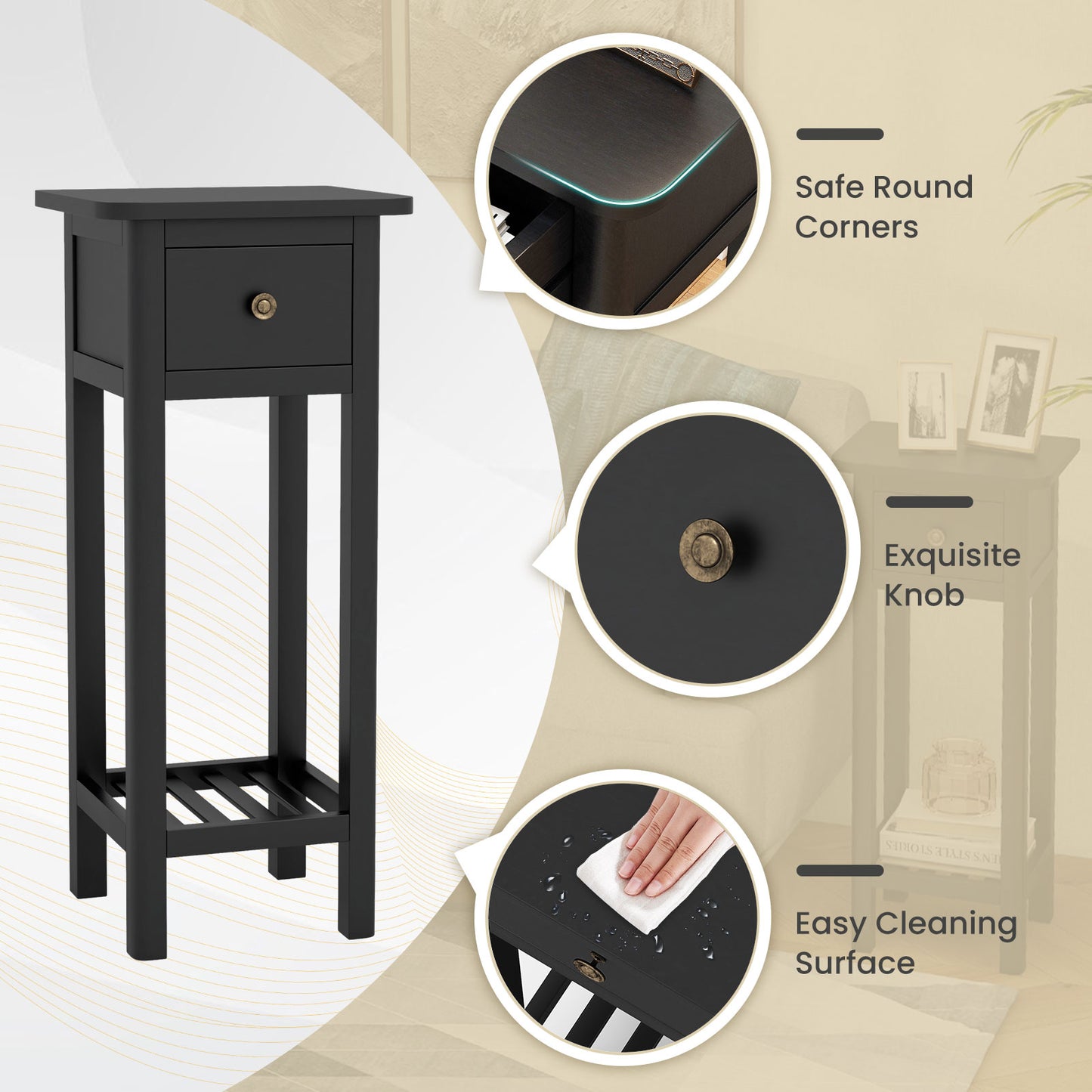 Safe Round Corners

Exquisite Knob

Easy Cleaning Surface