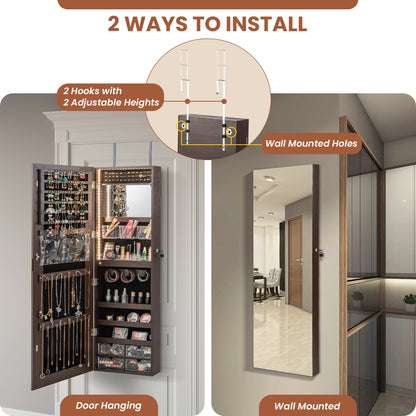 2 WAYS TO INSTALL

2 Hooks with
2 Adjustable Heights

Wall Mounted Holes

Door Hanging

Wall Mounted