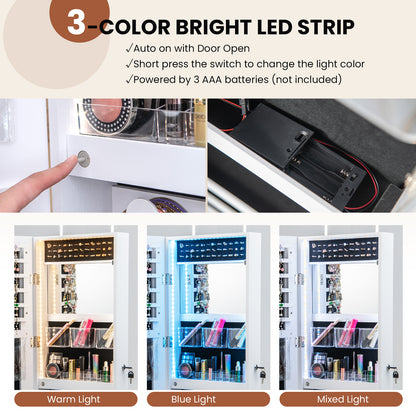 3-COLOR BRIGHT LED STRIP

✓Auto on with Door Open
✓Short press the switch to change the light color
✓Powered by 3 AAA batteries (not included)

Warm Light

Blue Light

Mixed Light