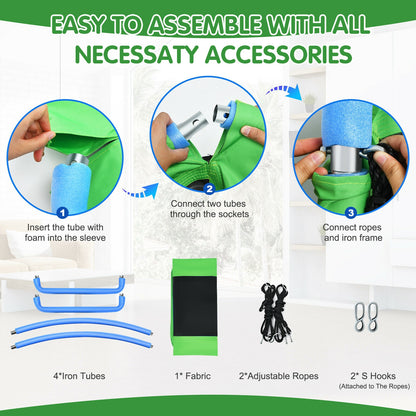 EASY TO ASSEMBLE WITH ALL NECESSATY ACCESSORIES

1
Insert the tube with foam into the sleeve

2
Connect two tubes through the sockets

3
Connect ropes and iron frame

4*Iron Tubes

1* Fabric

2*Adjustable Ropes

2* S Hooks
(Attached to The Ropes)