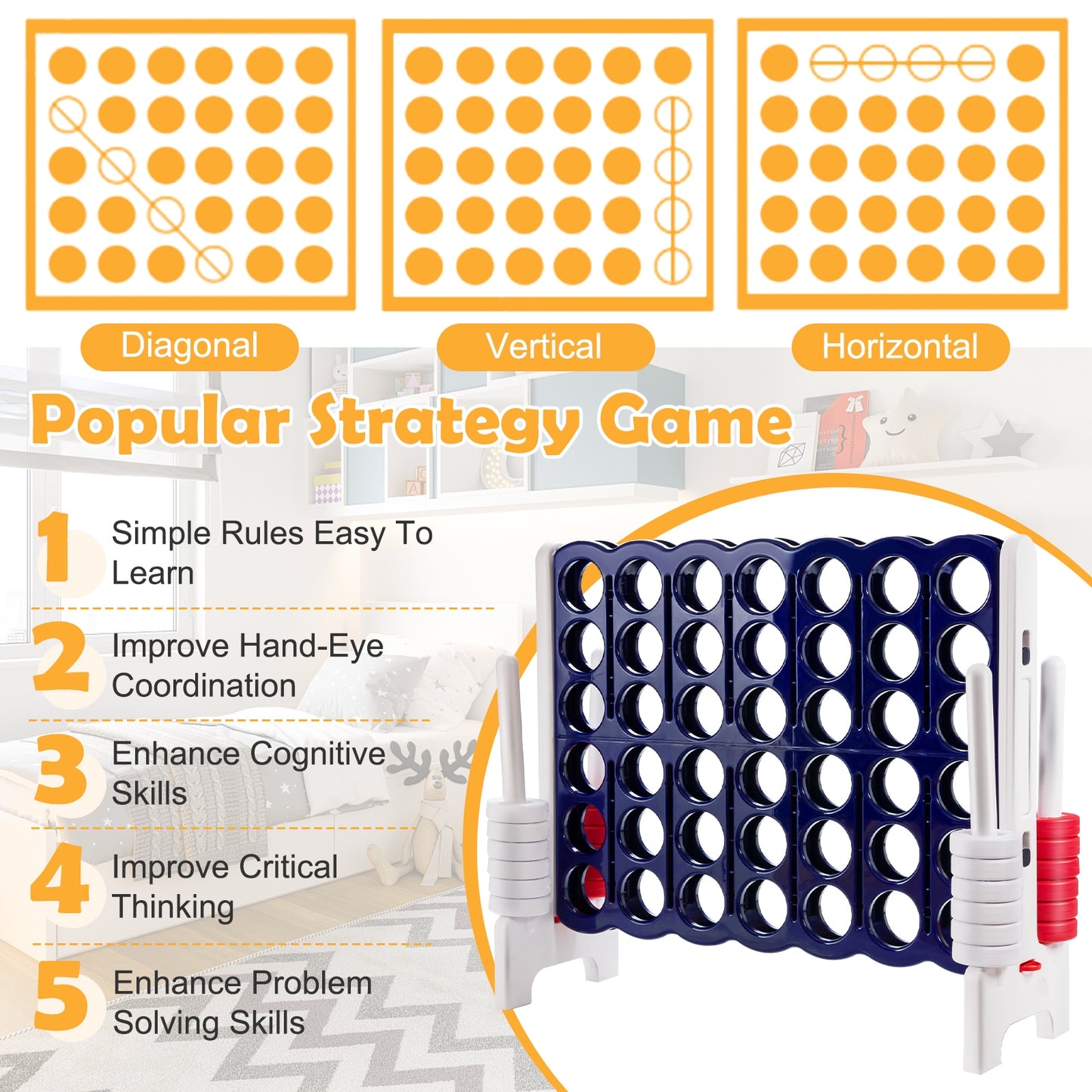 Diagonal

Vertical

Horizontal

Popular Strategy Game

1 Simple Rules Easy To Learn

2 Improve Hand-Eye Coordination

3 Enhance Cognitive Skills

4 Improve Critical Thinking

5 Enhance Problem Solving Skills