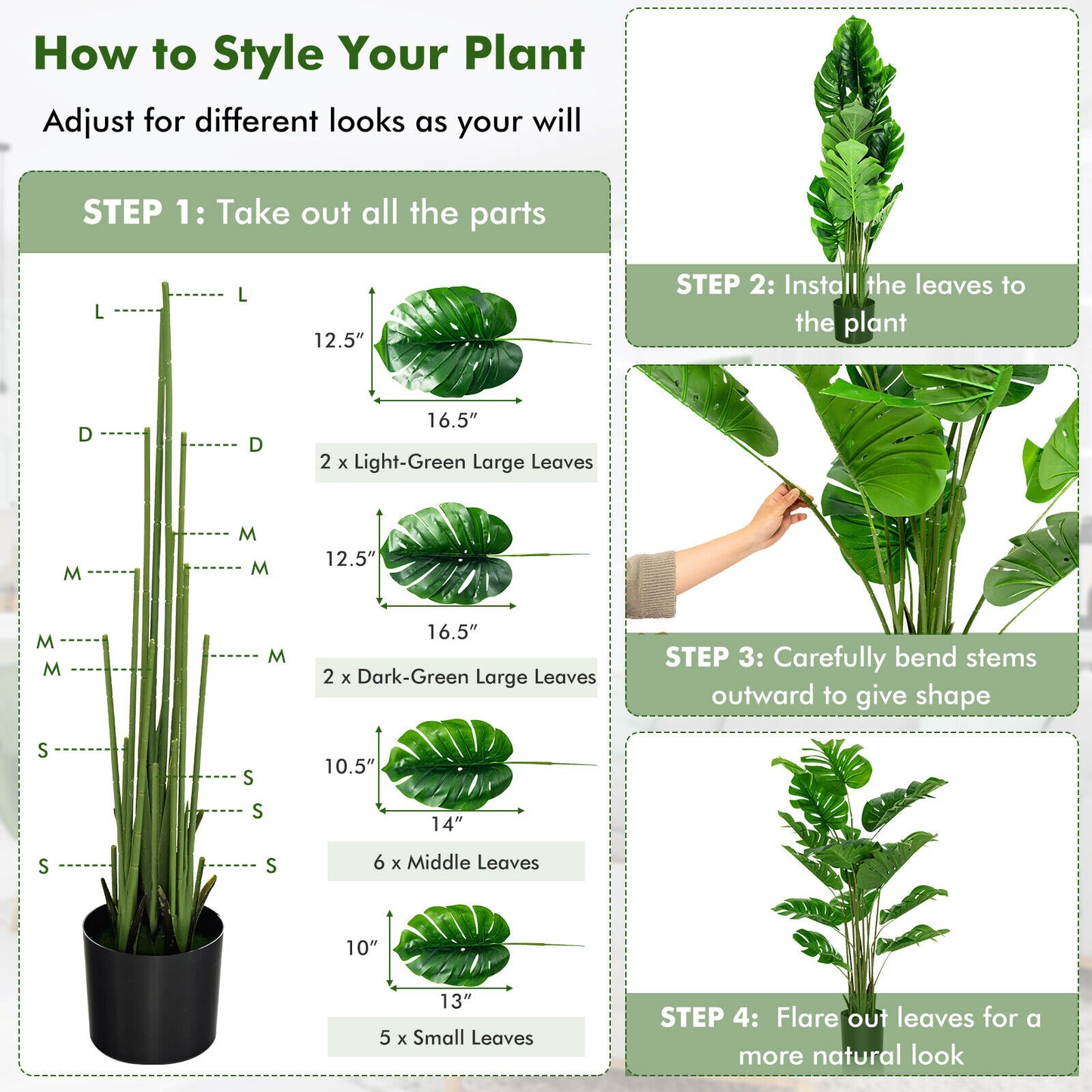 How to Style Your Plant

Adjust for different looks as your will

STEP 1: Take out all the parts

L
L
D
D
M
M
M
M
M
M
S
S
S
S
S

12.5″
16.5″
2 x Light-Green Large Leaves

12.5″
16.5″
2 x Dark-Green Large Leaves

10.5″
14″
6 x Middle Leaves

10″
13″
5 x Small Leaves

STEP 2: Install the leaves to the plant

STEP 3: Carefully bend stems outward to give shape

STEP 4: Flare out leaves for a more natural look