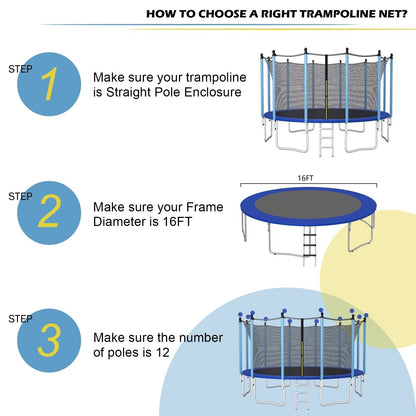 HOW TO CHOOSE A RIGHT TRAMPOLINE NET?

STEP 1

Make sure your trampoline is Straight Pole Enclosure

STEP 2

Make sure your Frame Diameter is 16FT

16FT

STEP 3

Make sure the number of poles is 12